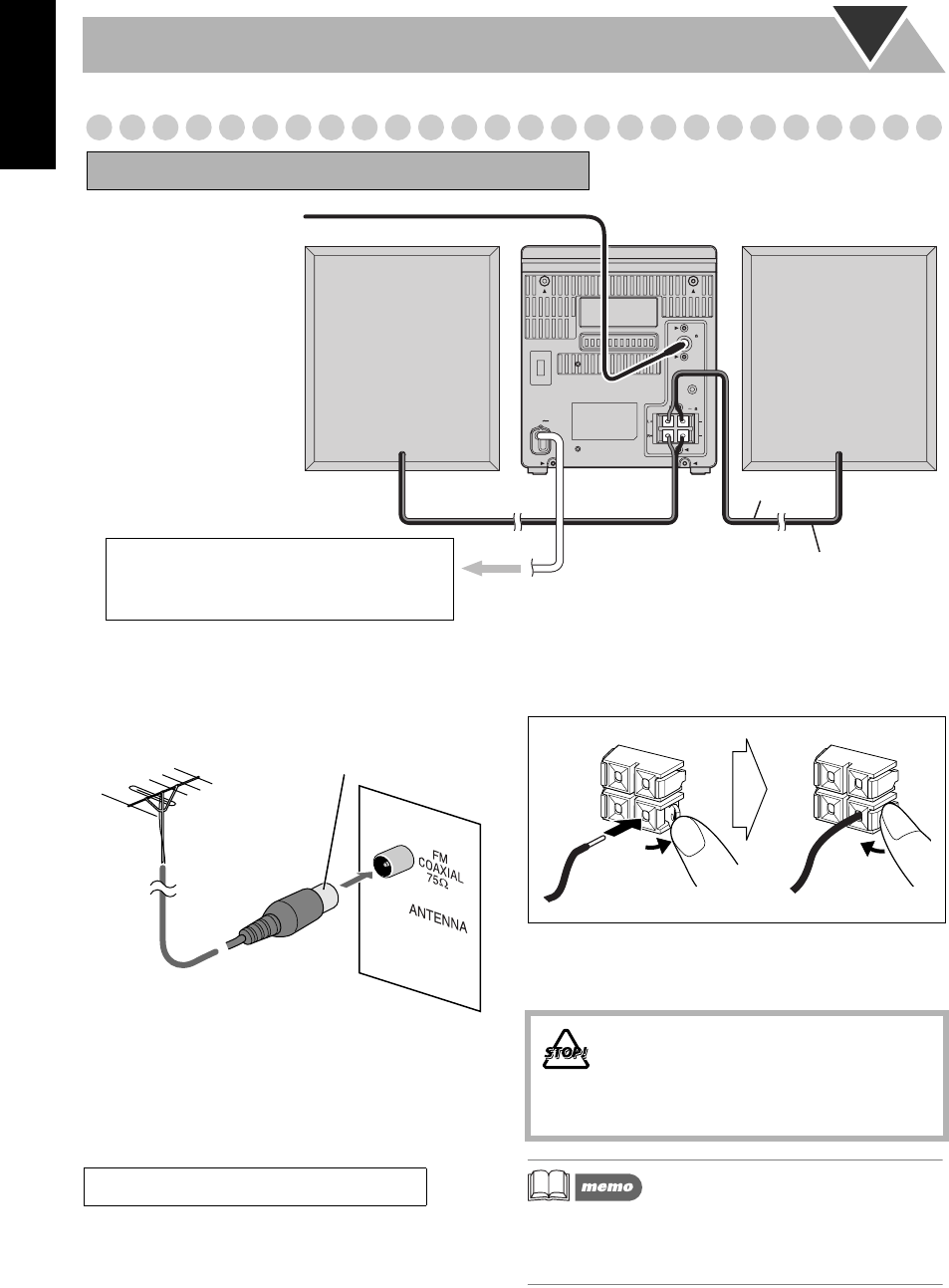 FM
COAXIAL
75Ω

ANTENNA

STOP!

memo