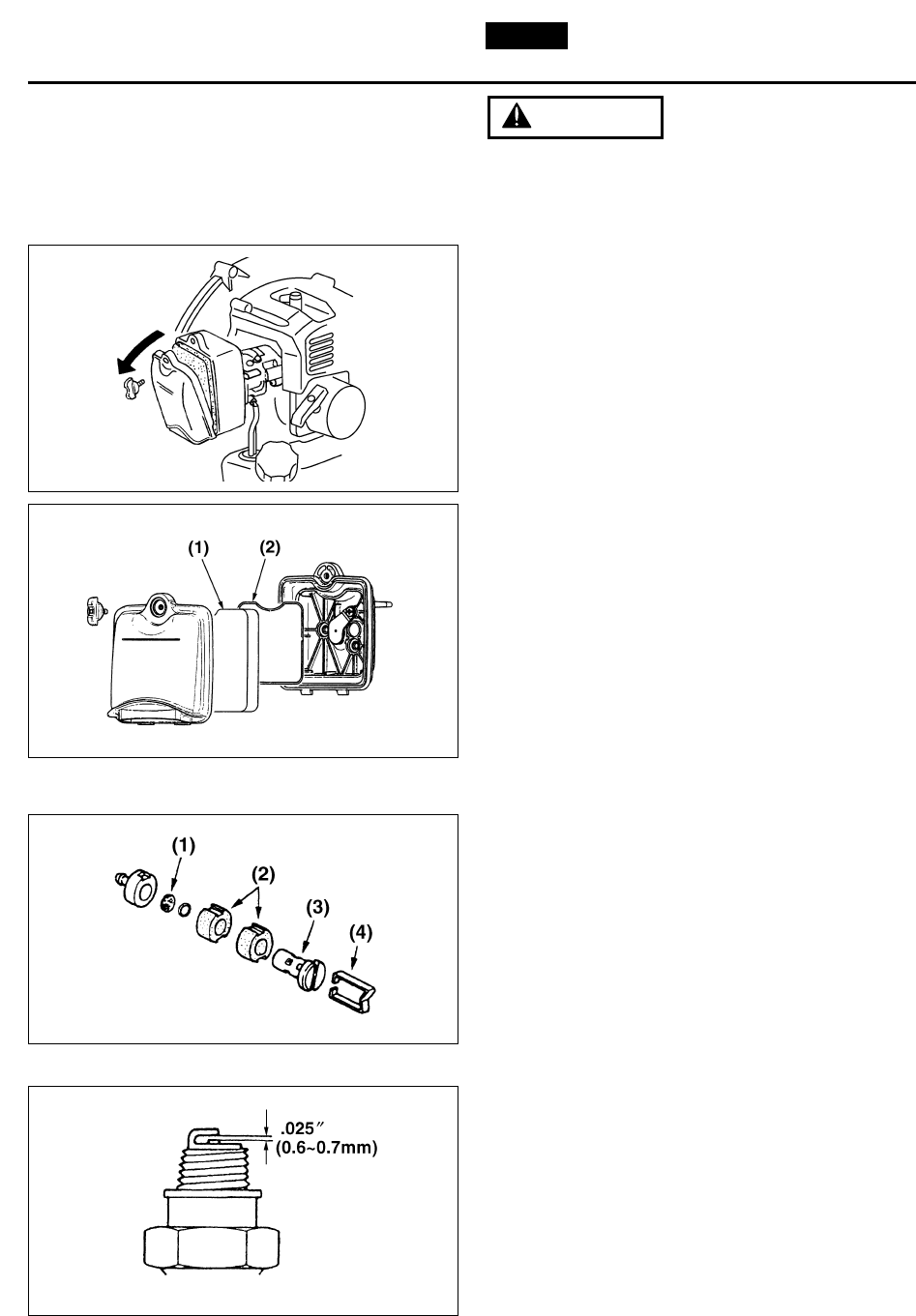 (1)
(2)

(1)
(2)
(3)
(4)

.025″
(0.6~0.7mm)