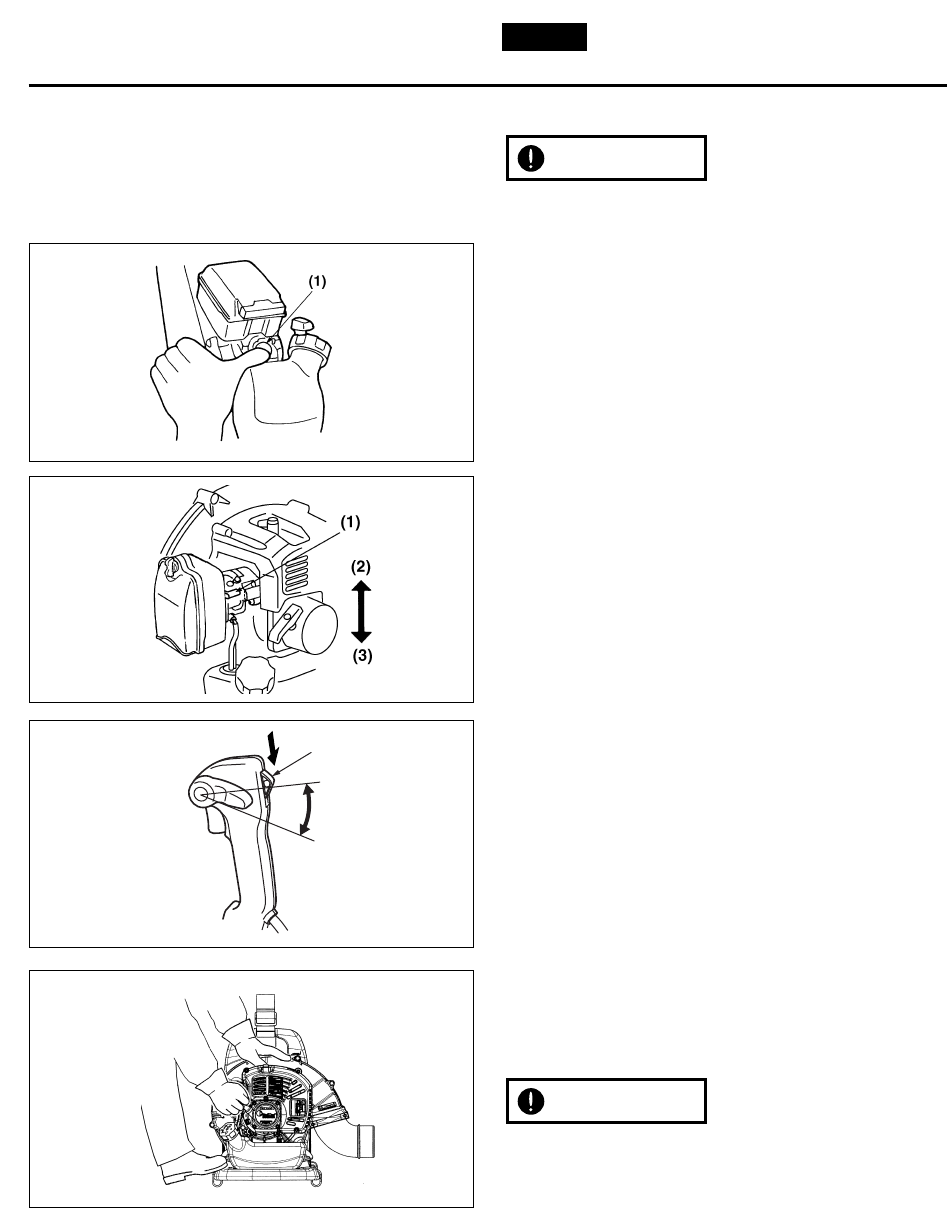 (1)

(1)

(2)

(3)