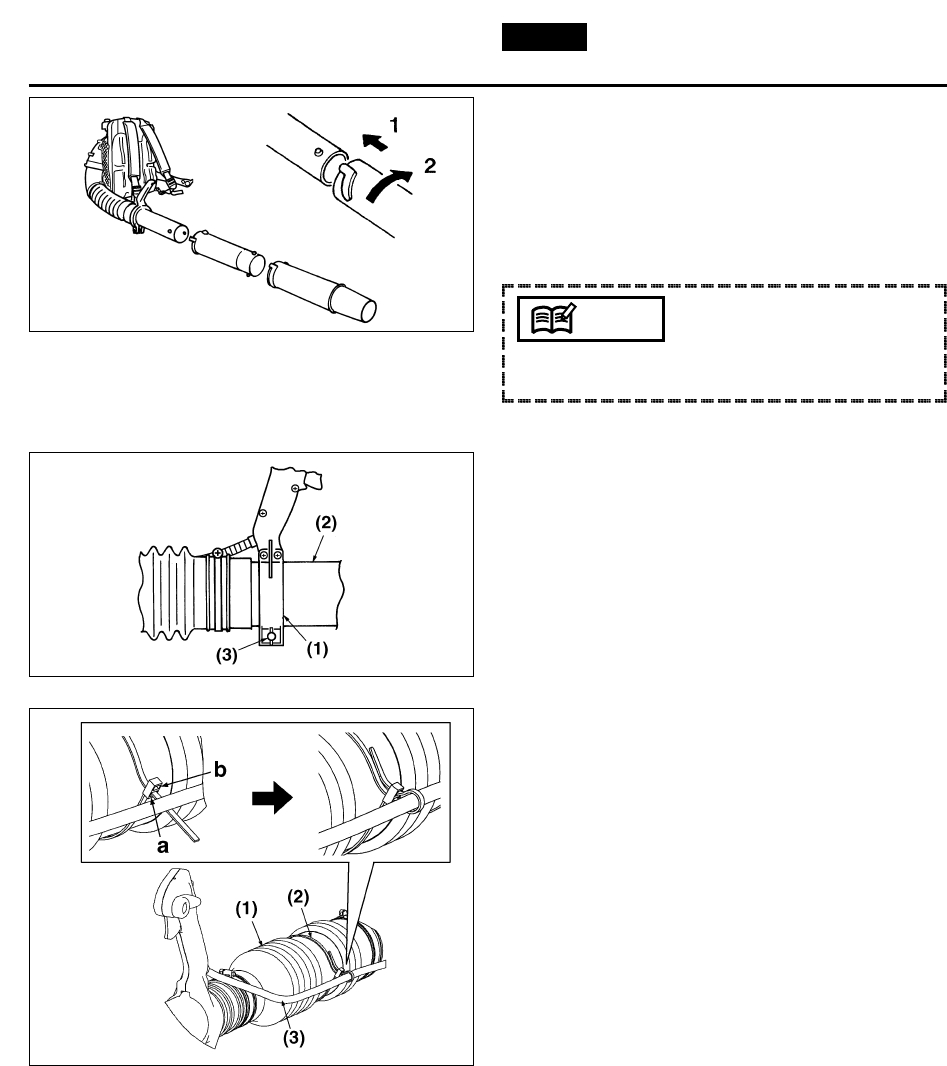 1

2

(2)

(3)

(1)

b

a

(1)

(2)

(3)