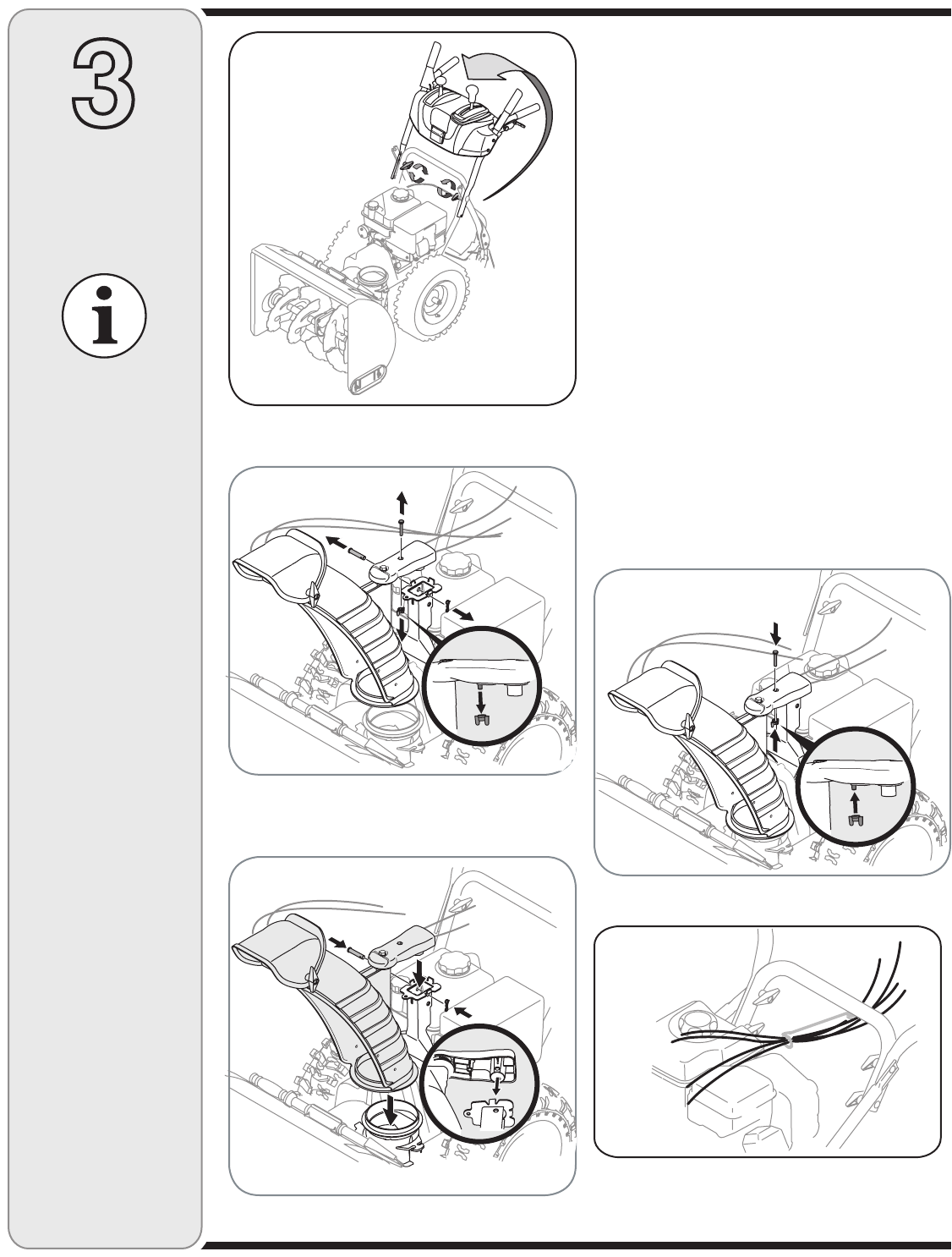 3

i