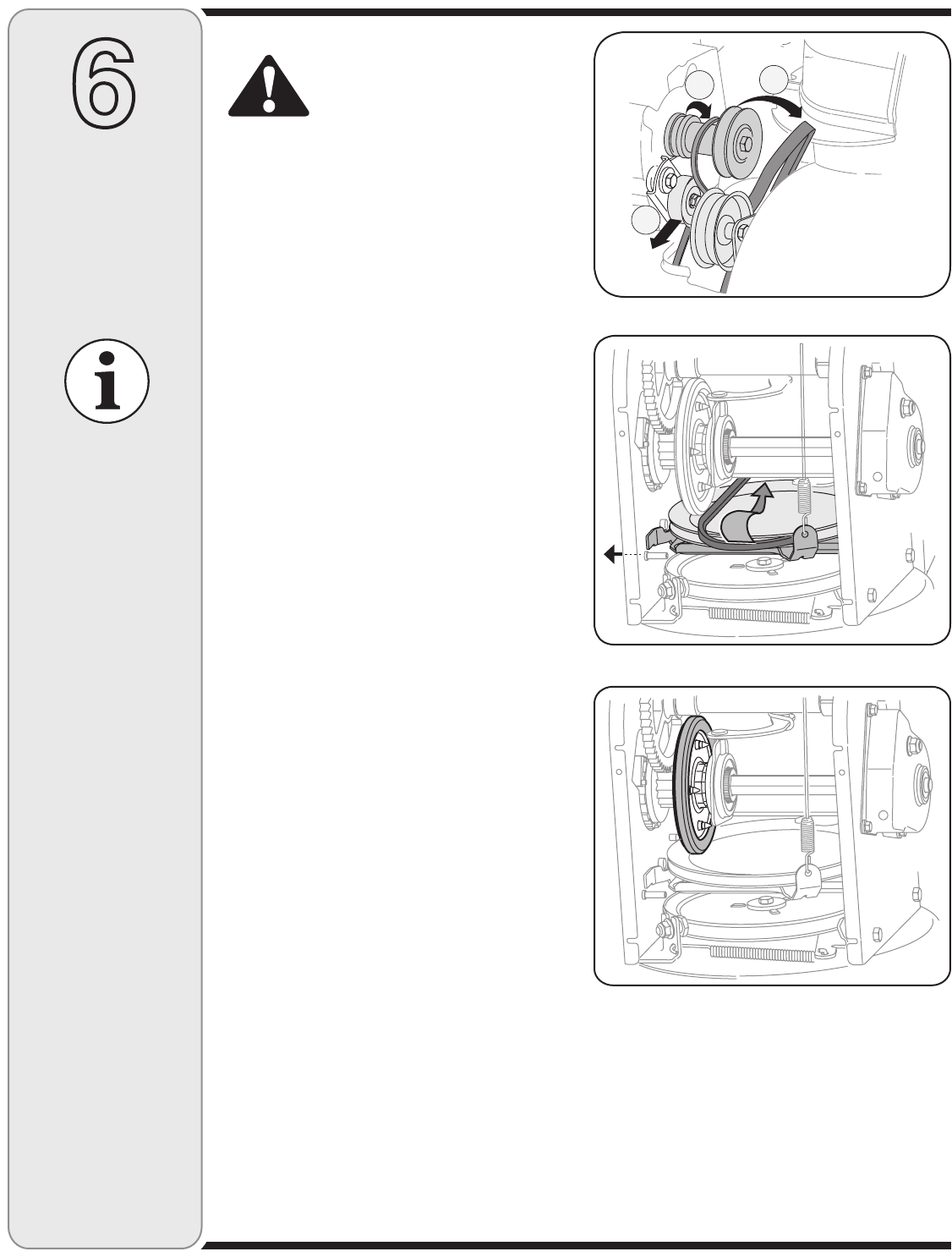 6