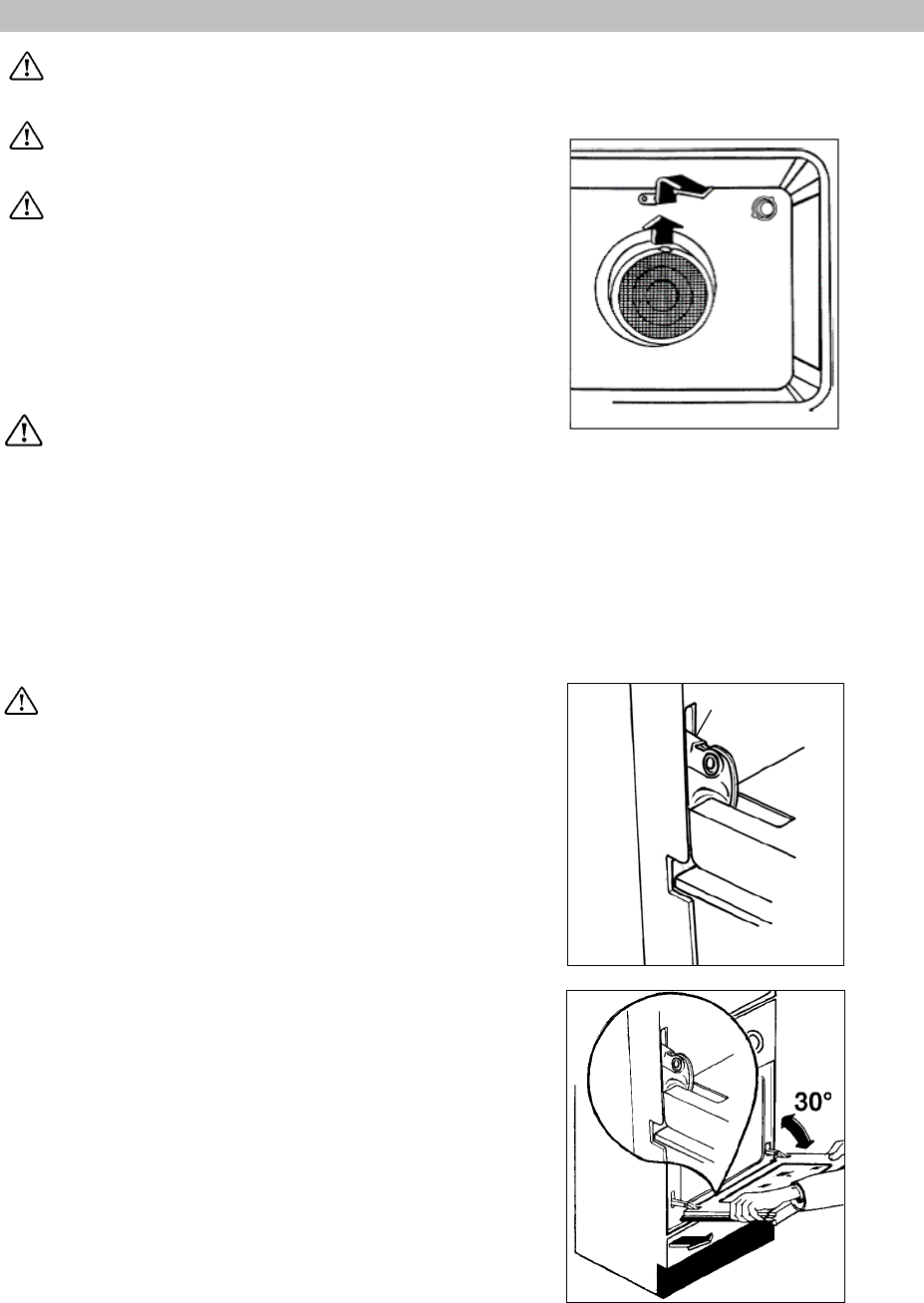 30°