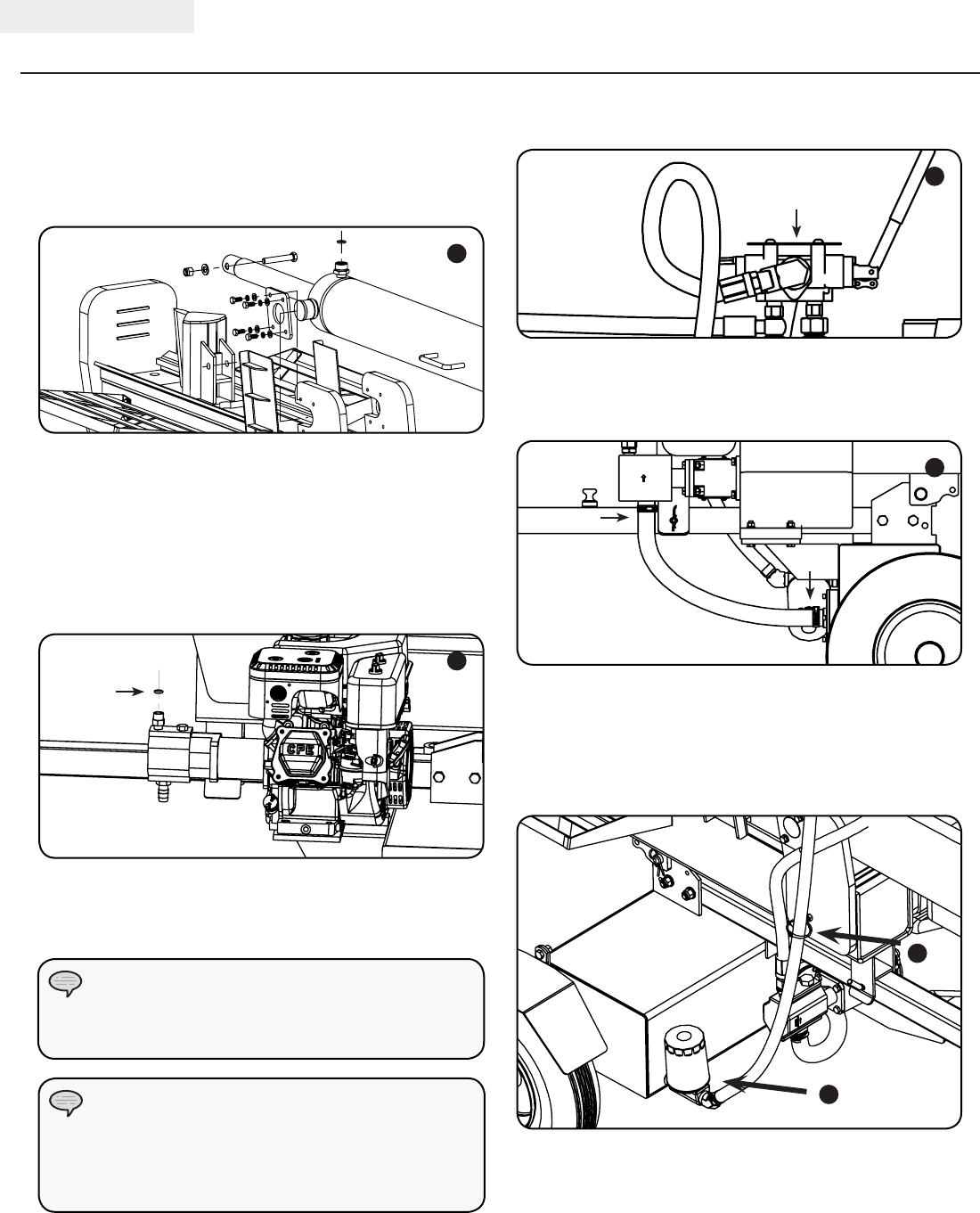 CPE