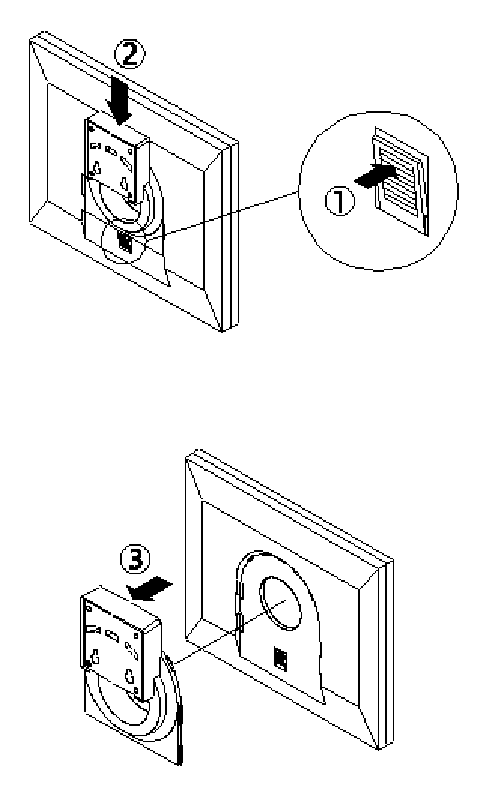 ②

①

③