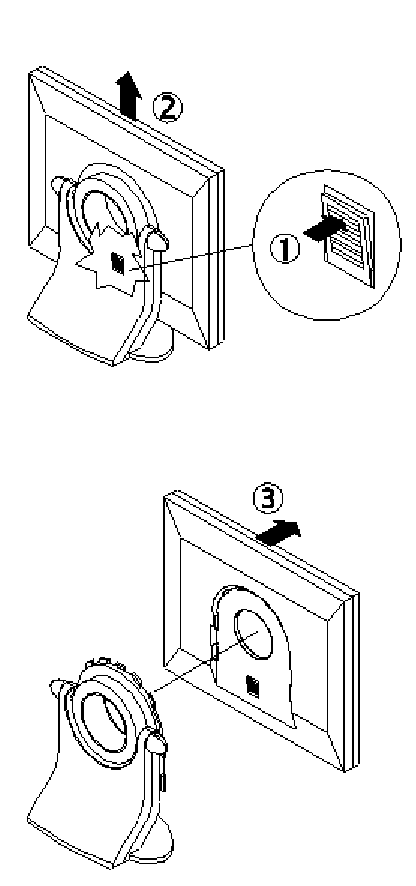 ②

①

③