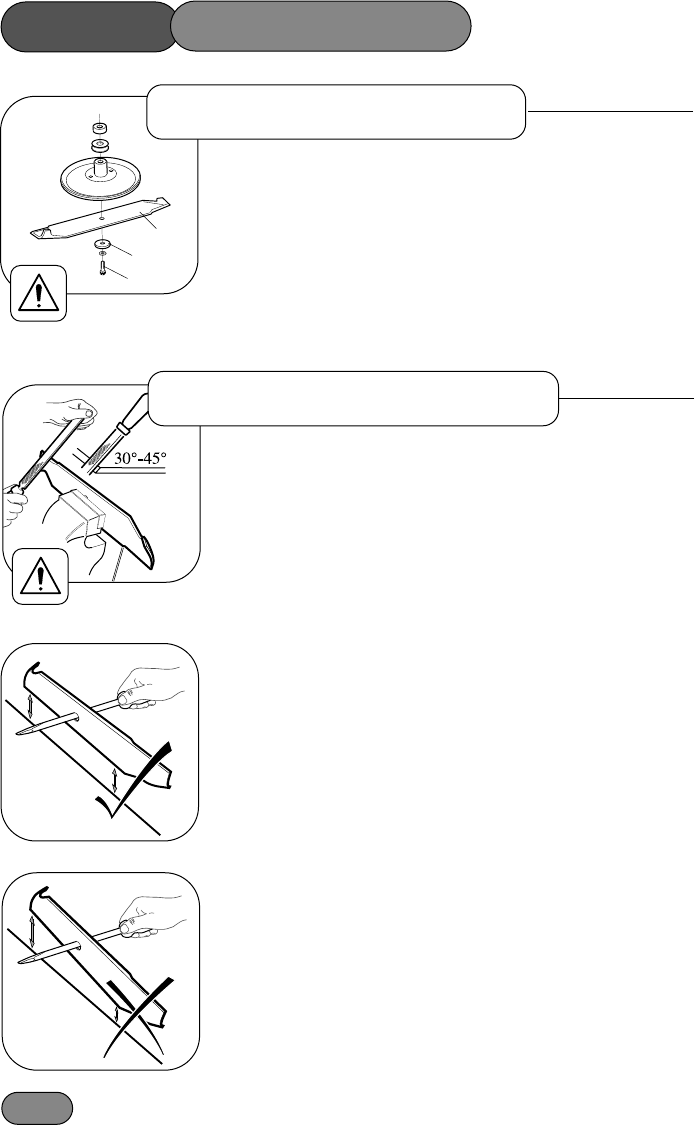 30°-45°