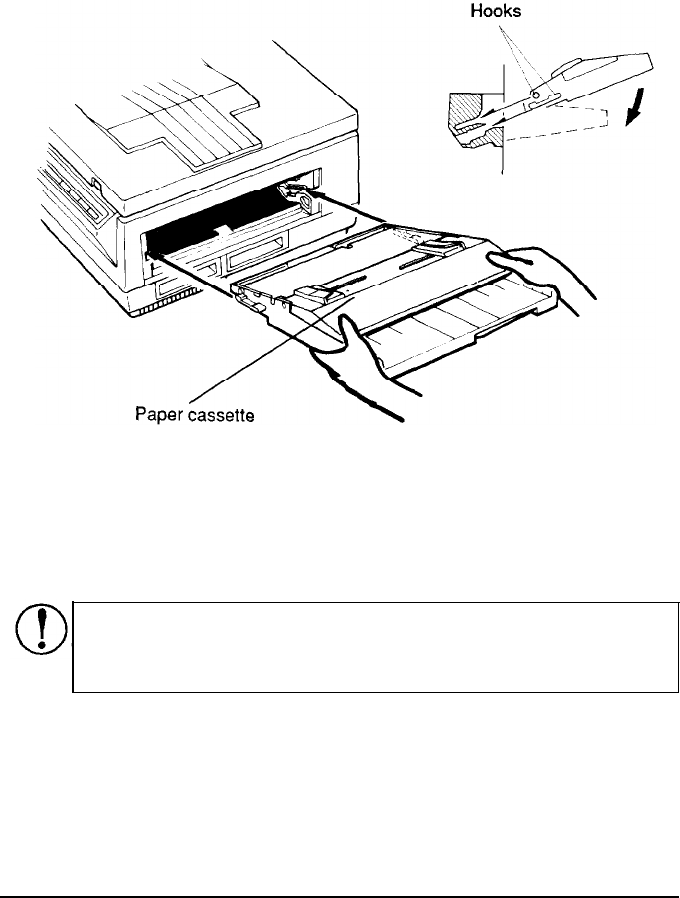 Hooks

Paper cassette