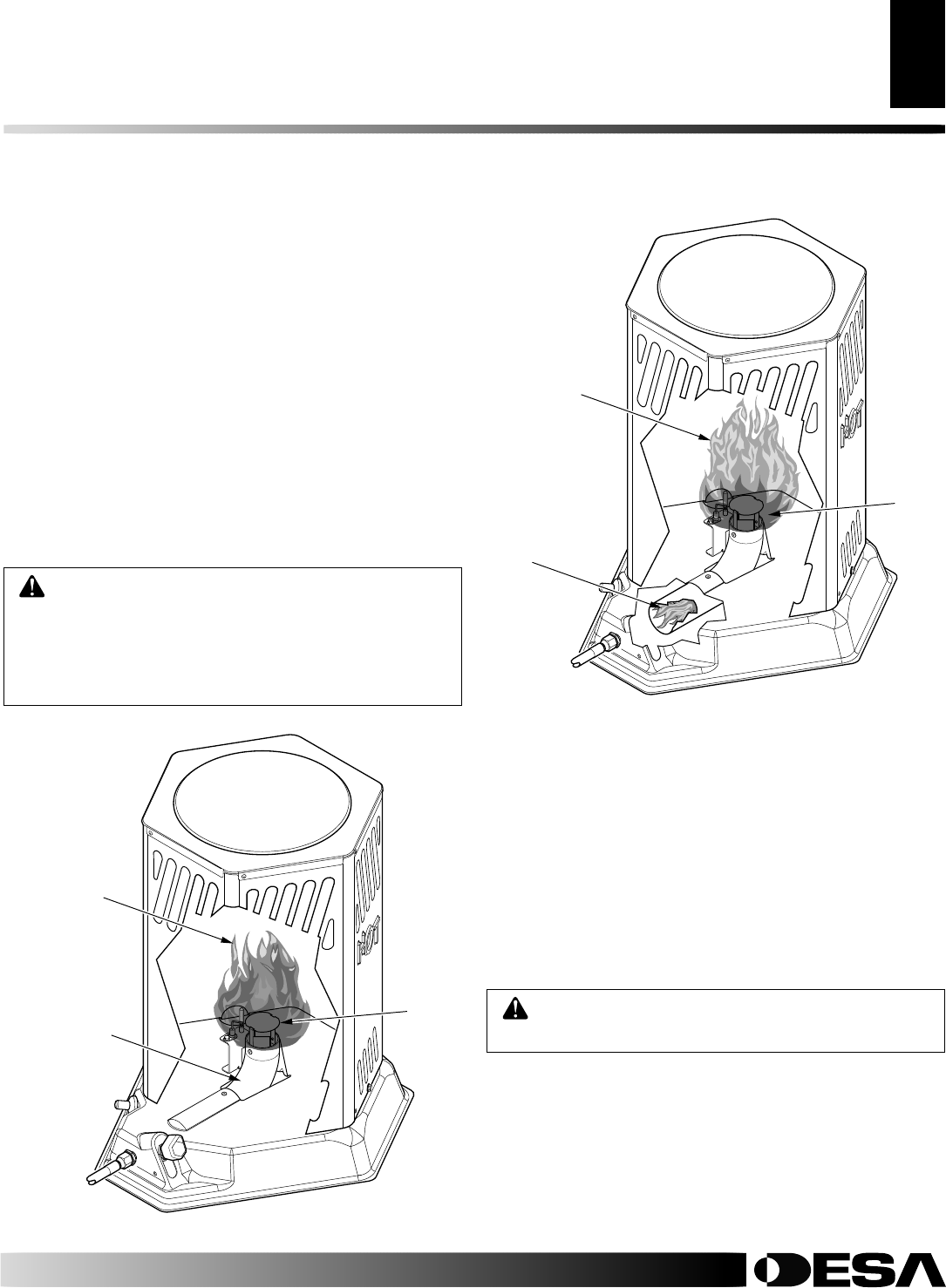 DESA