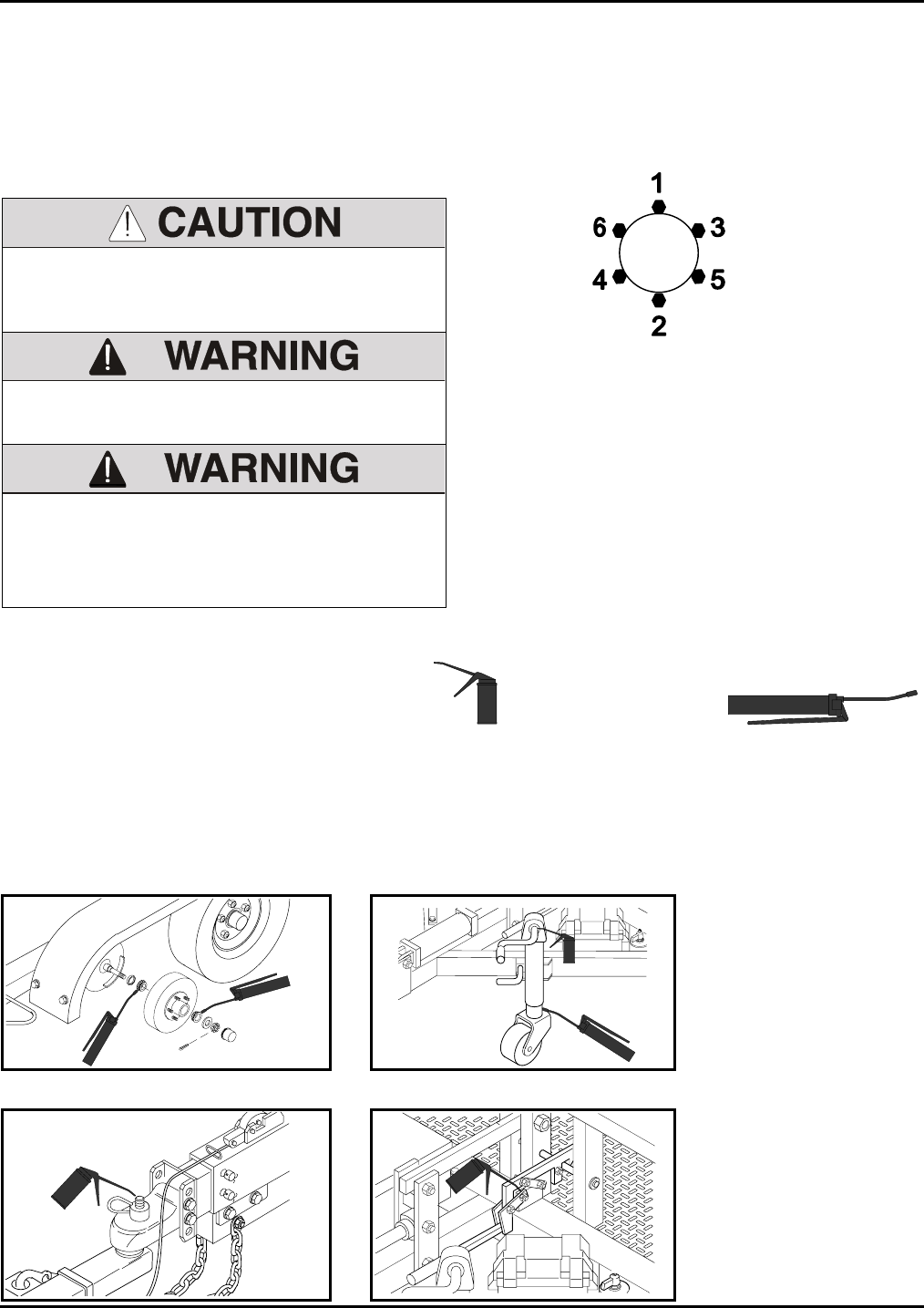 CAUTION

WARNING

WARNING

1
6
3
4
5
2