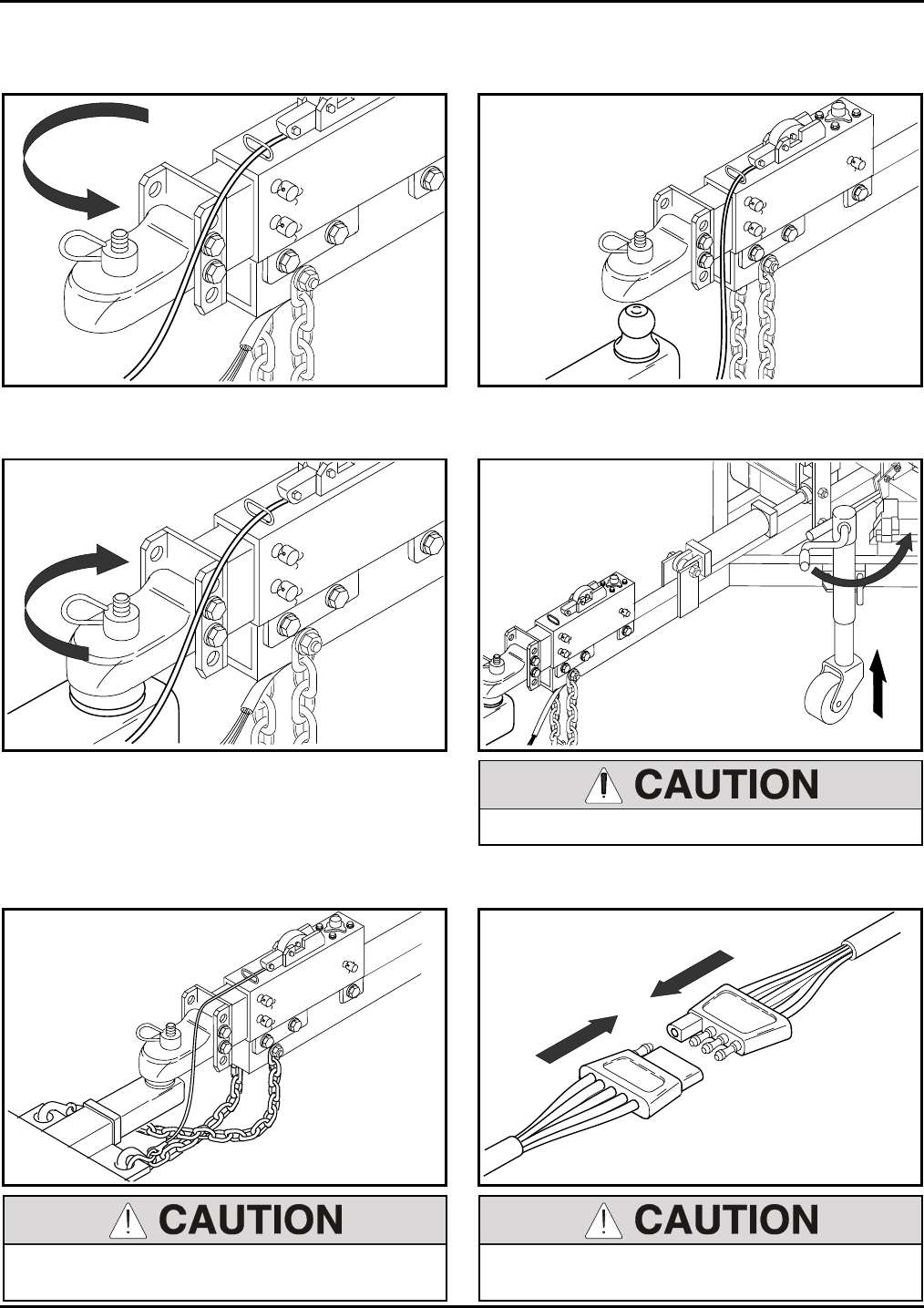 CAUTION

CAUTION

CAUTION