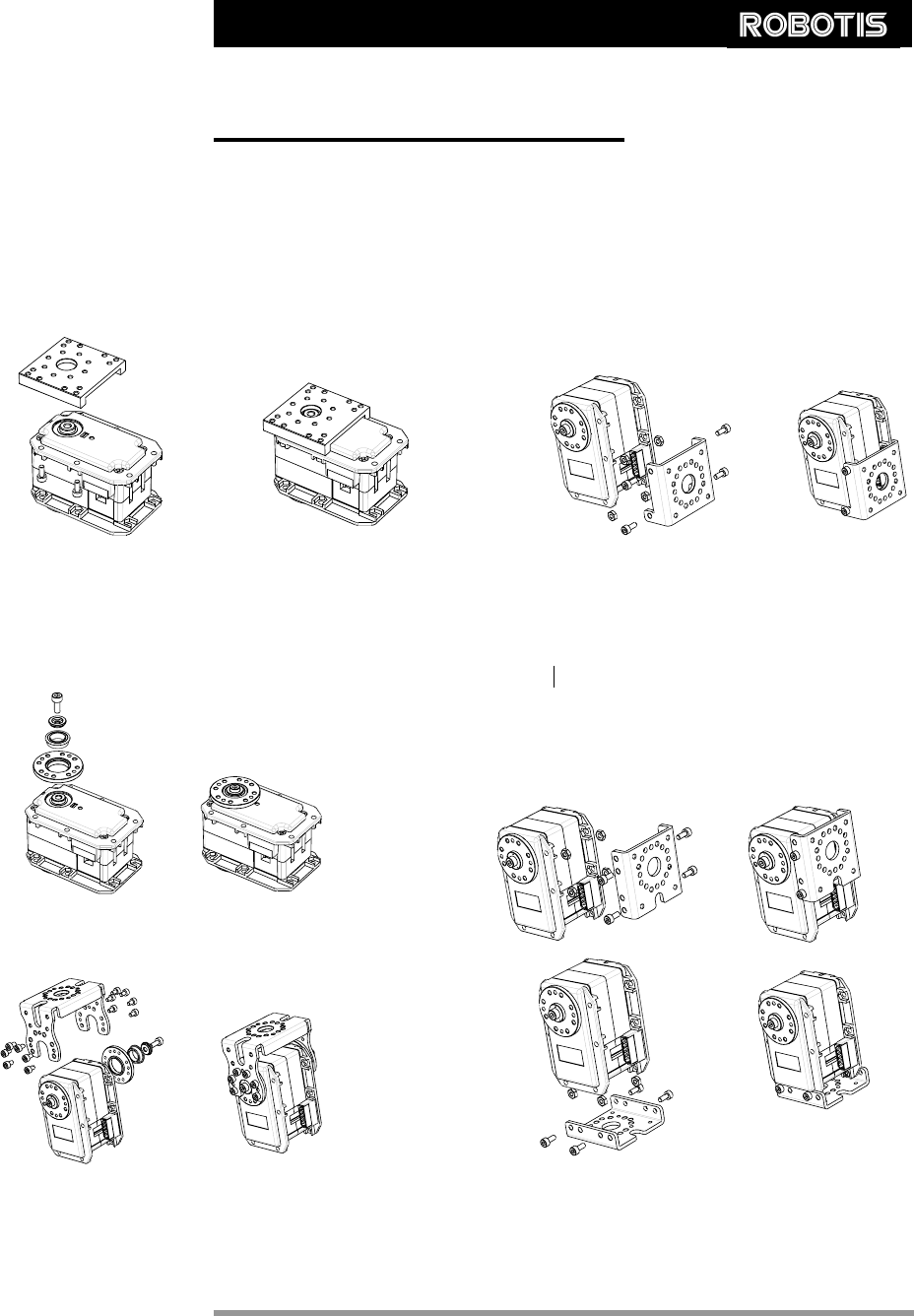 ROBOTIS