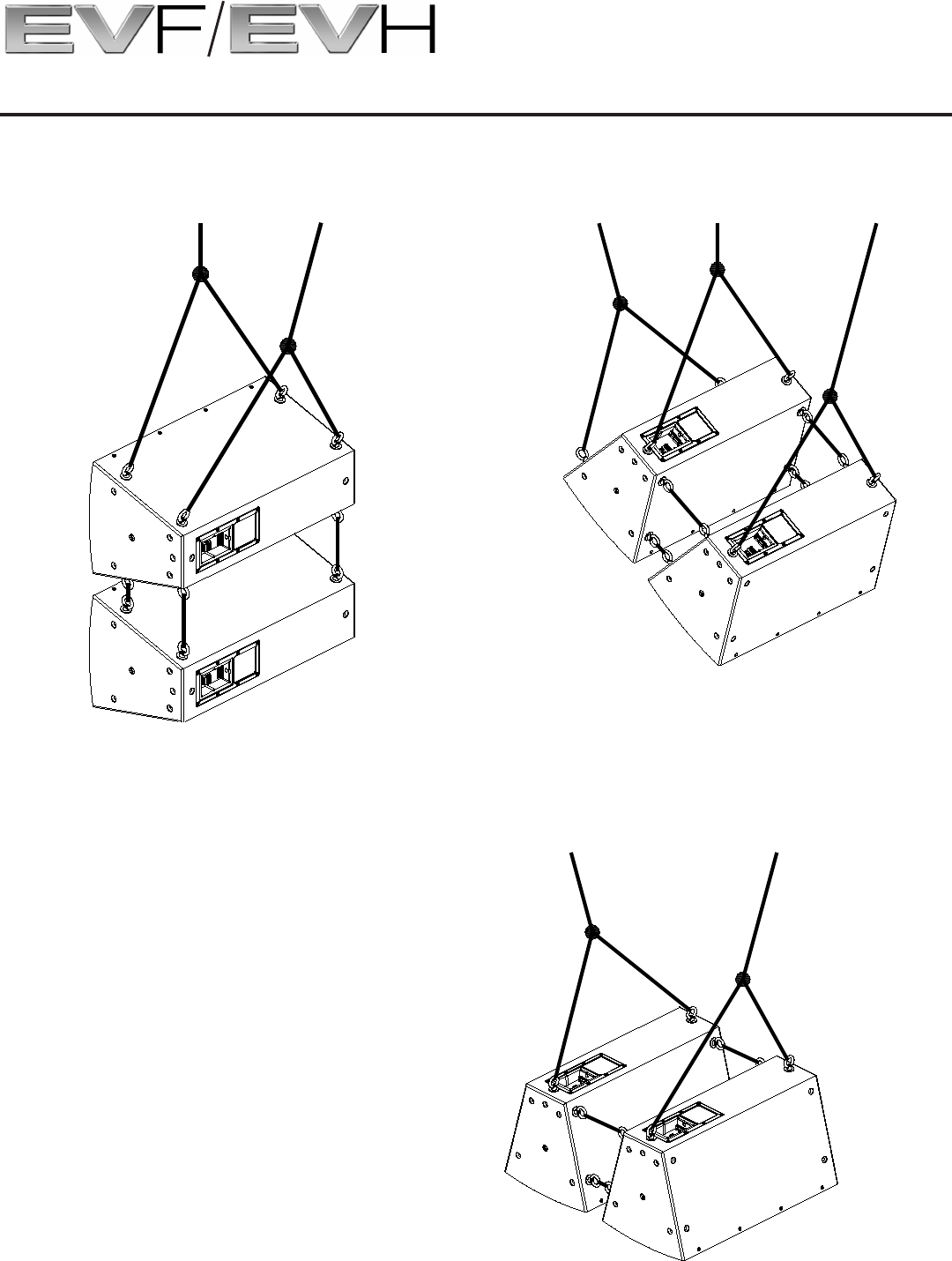 EVF/EVH