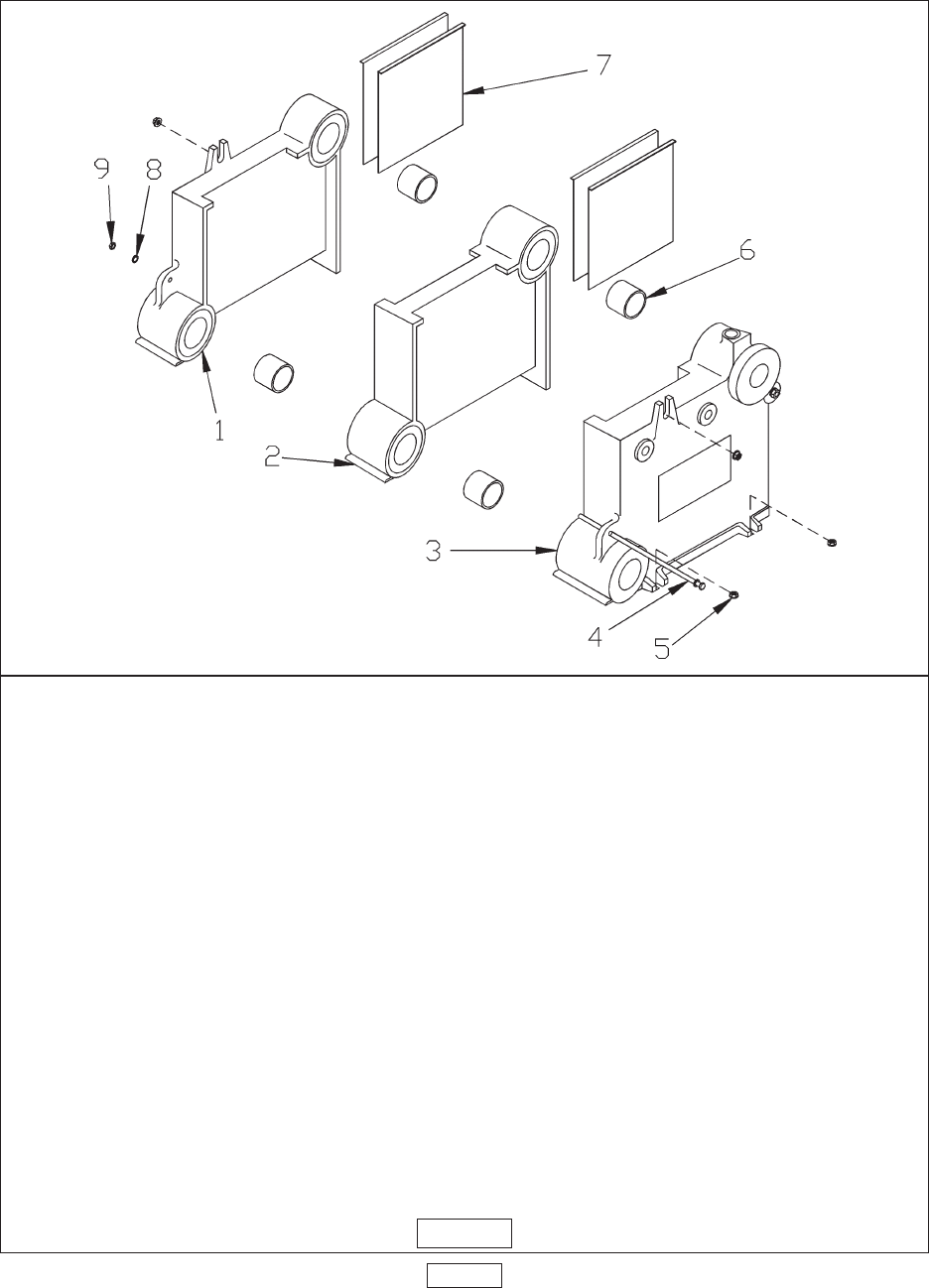 7
9
8
6
1
2
3
4
5