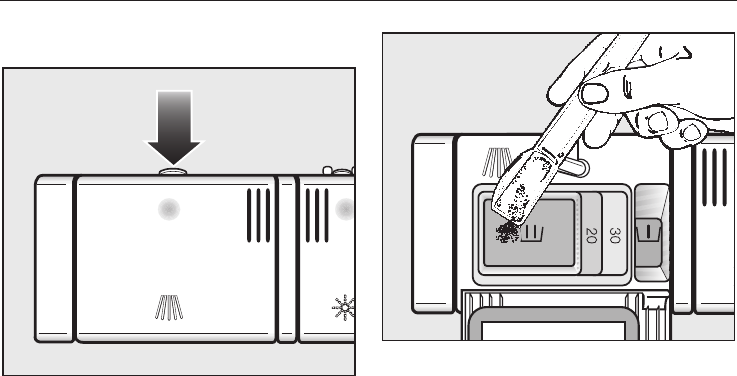 20
30