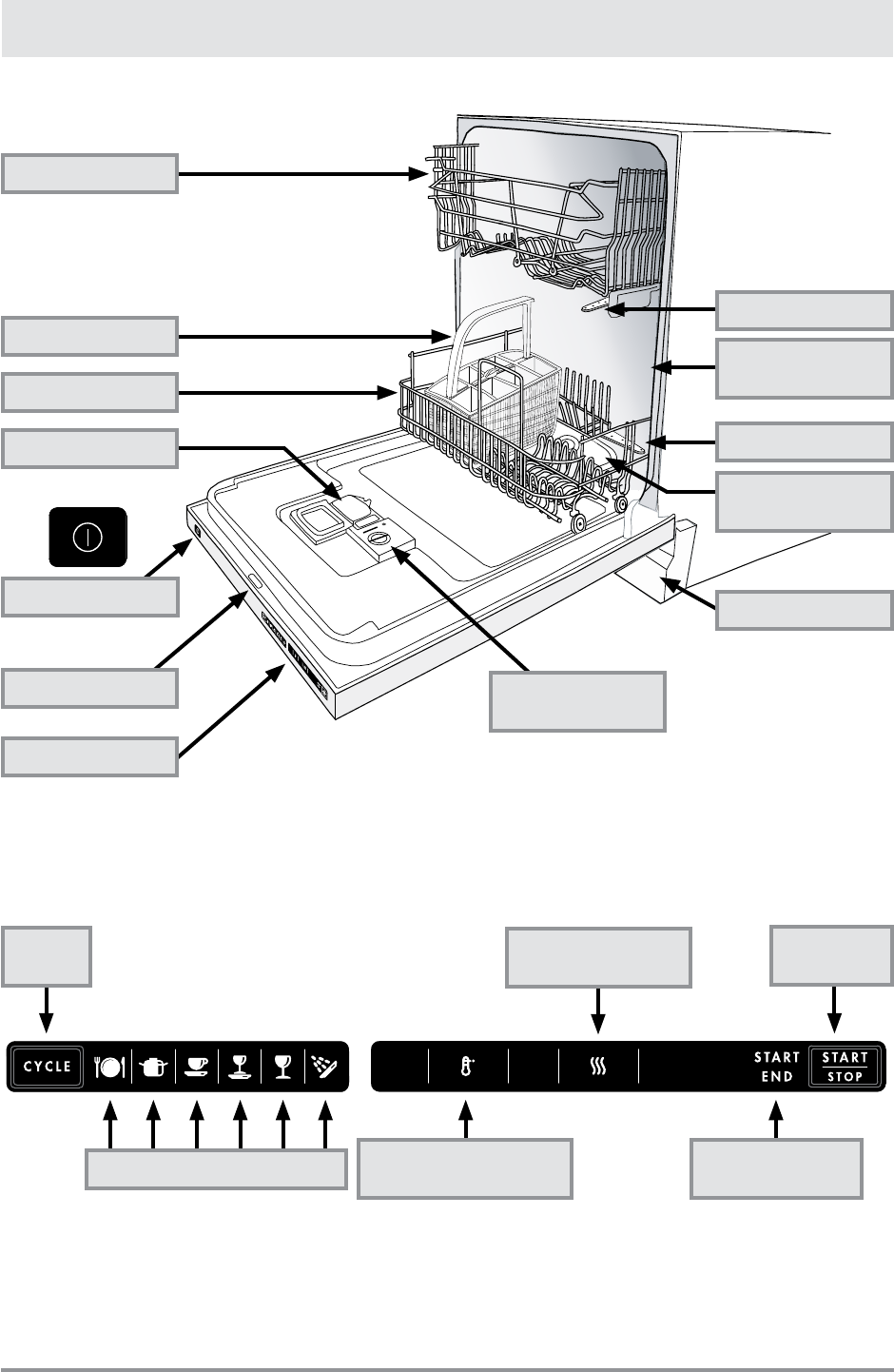 CYCLE

START
END

START
STOP