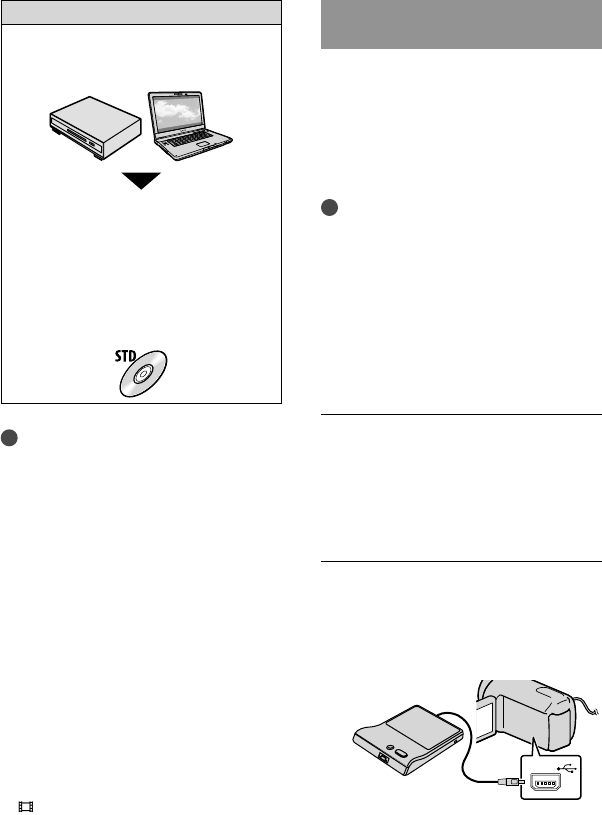 STD