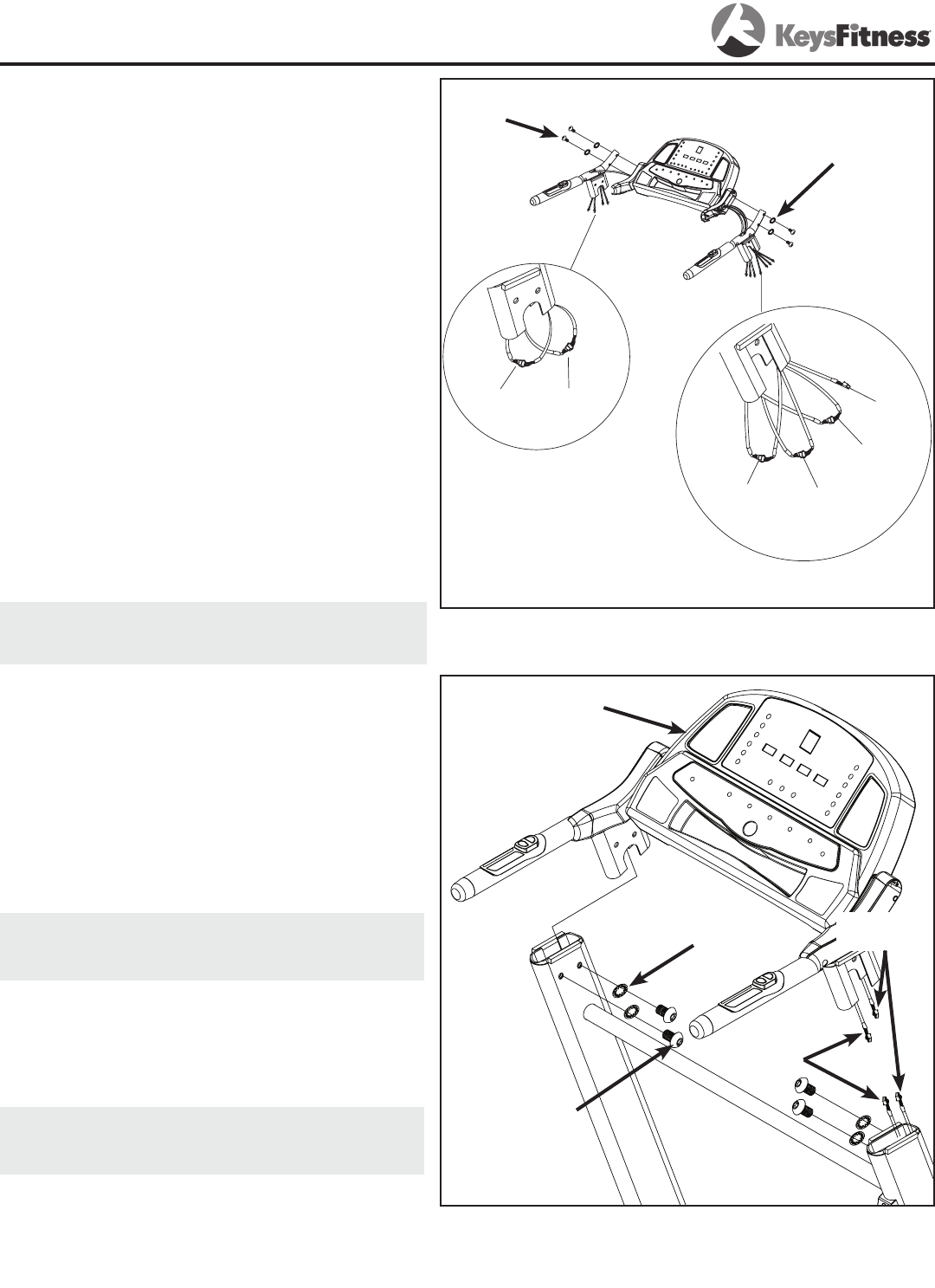 KeysFitness