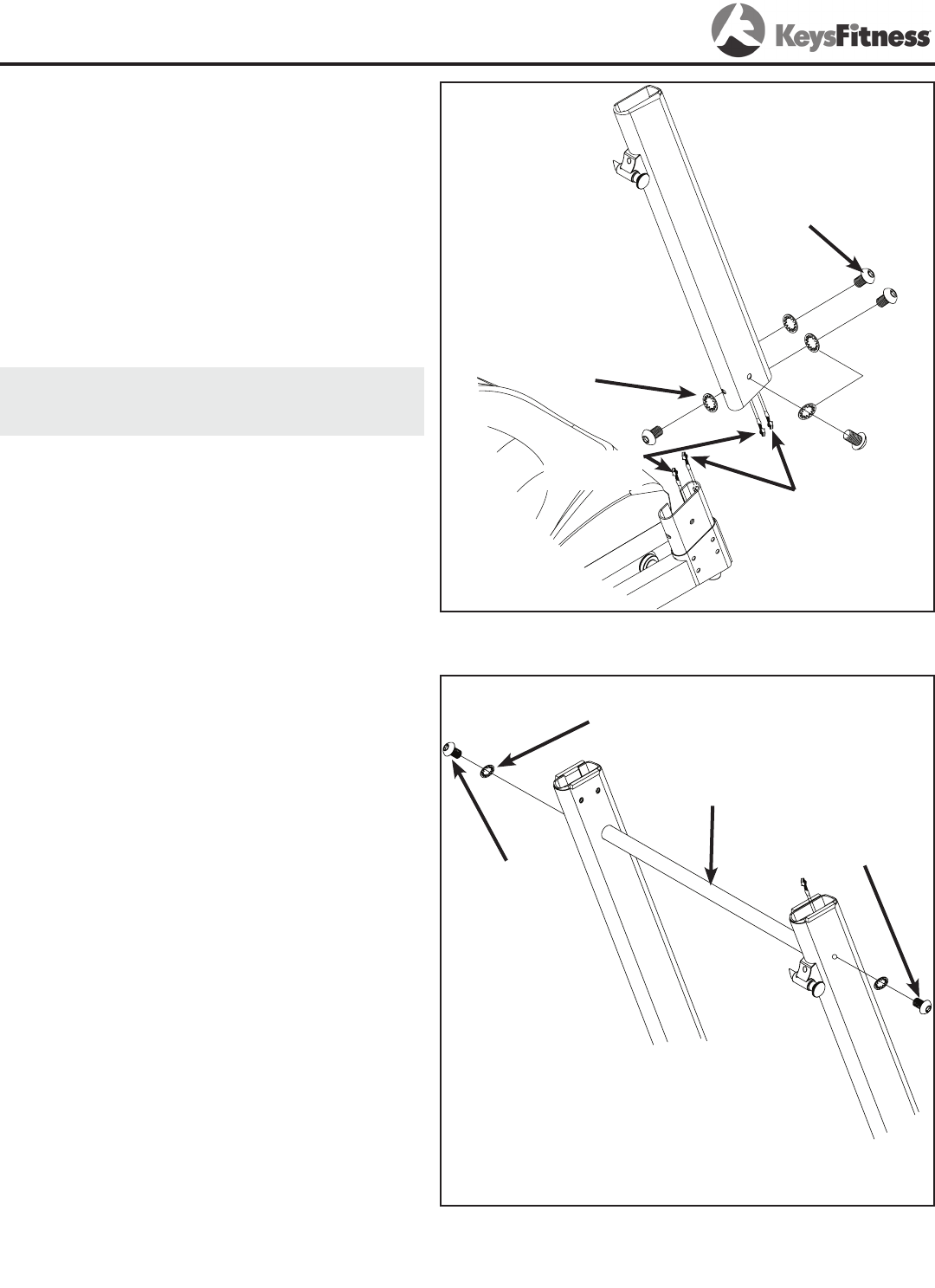 KeysFitness