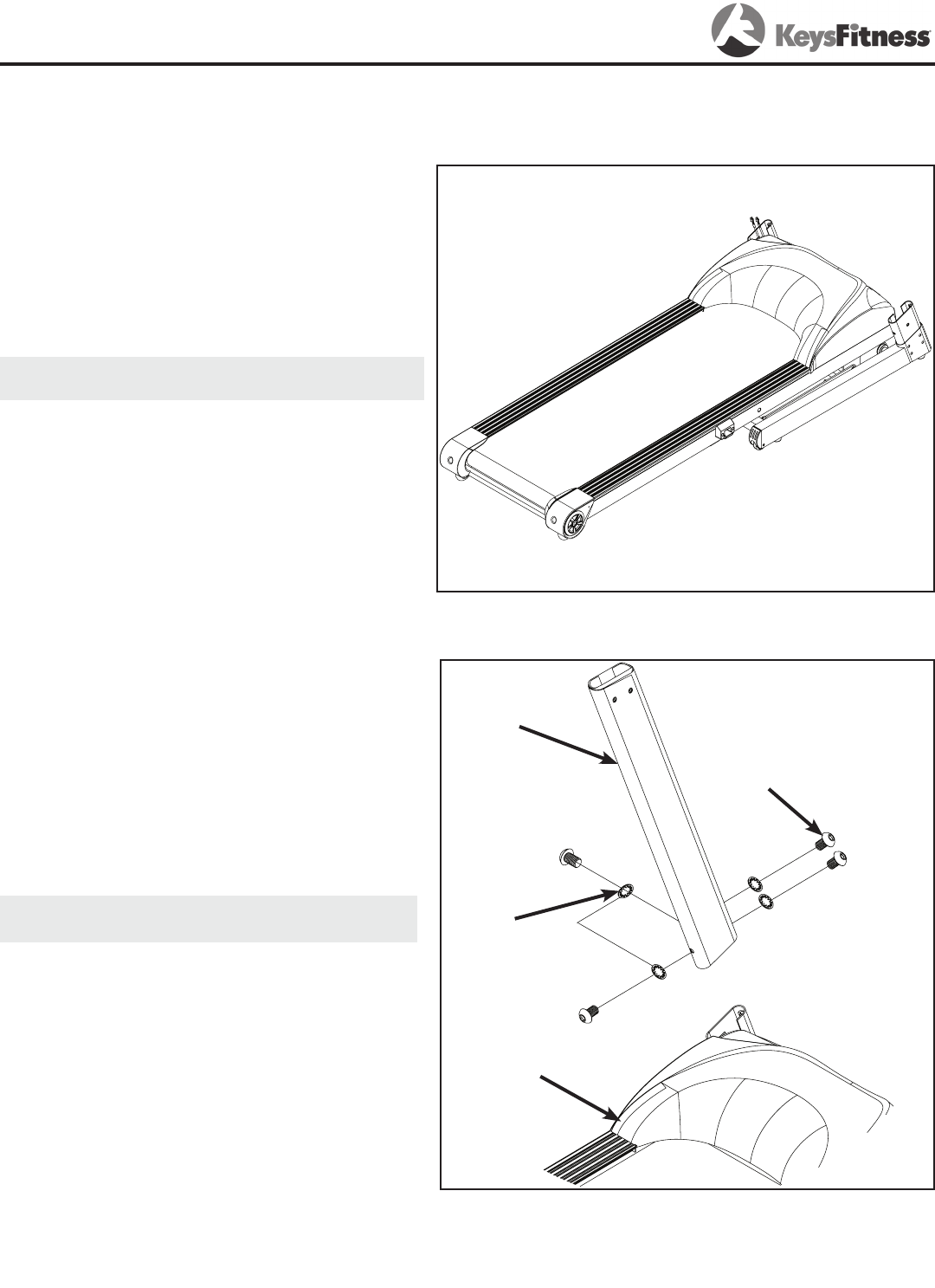 KeysFitness