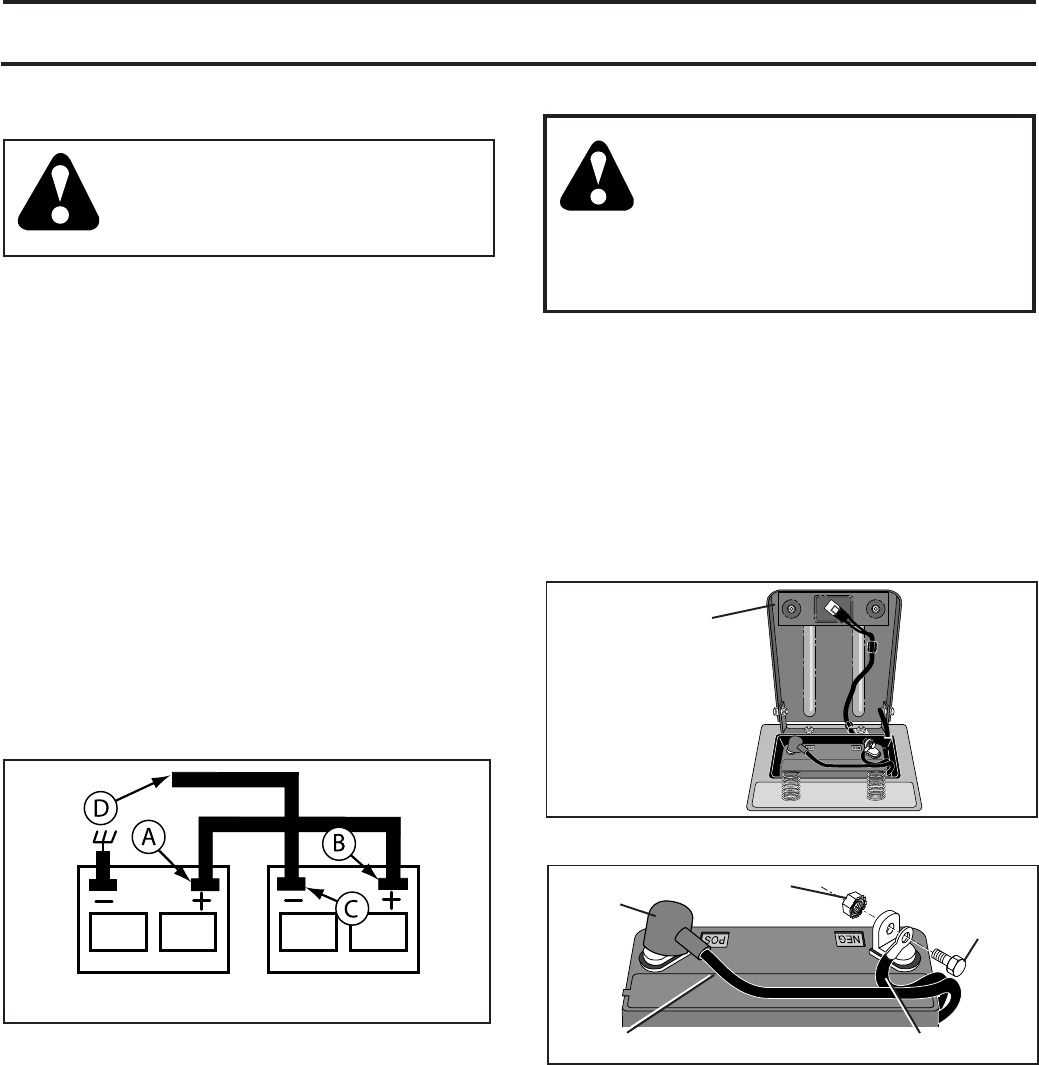 D

A

B

C

POS

NEG