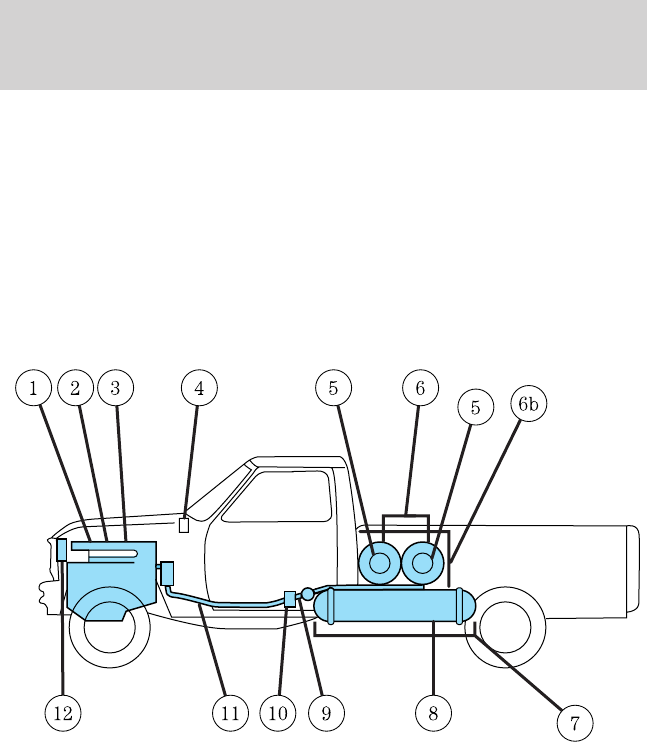 1 2 3 4 5 6 5 6b

12 11 10 9 8 7