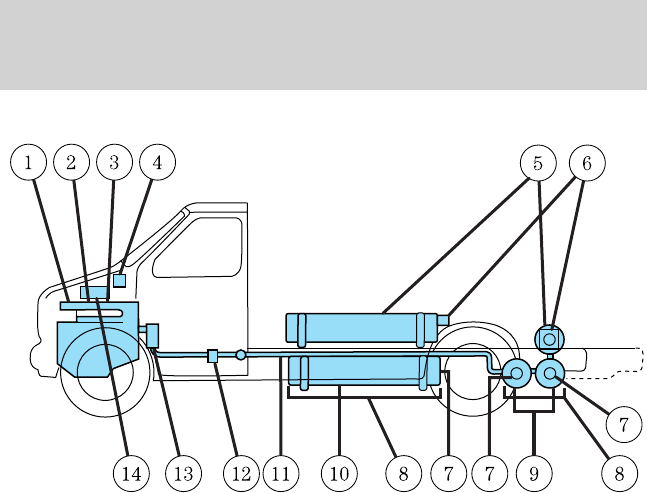 1 2 3 4 5 6

7

14 13 12 11 10 8 7 7 9 8