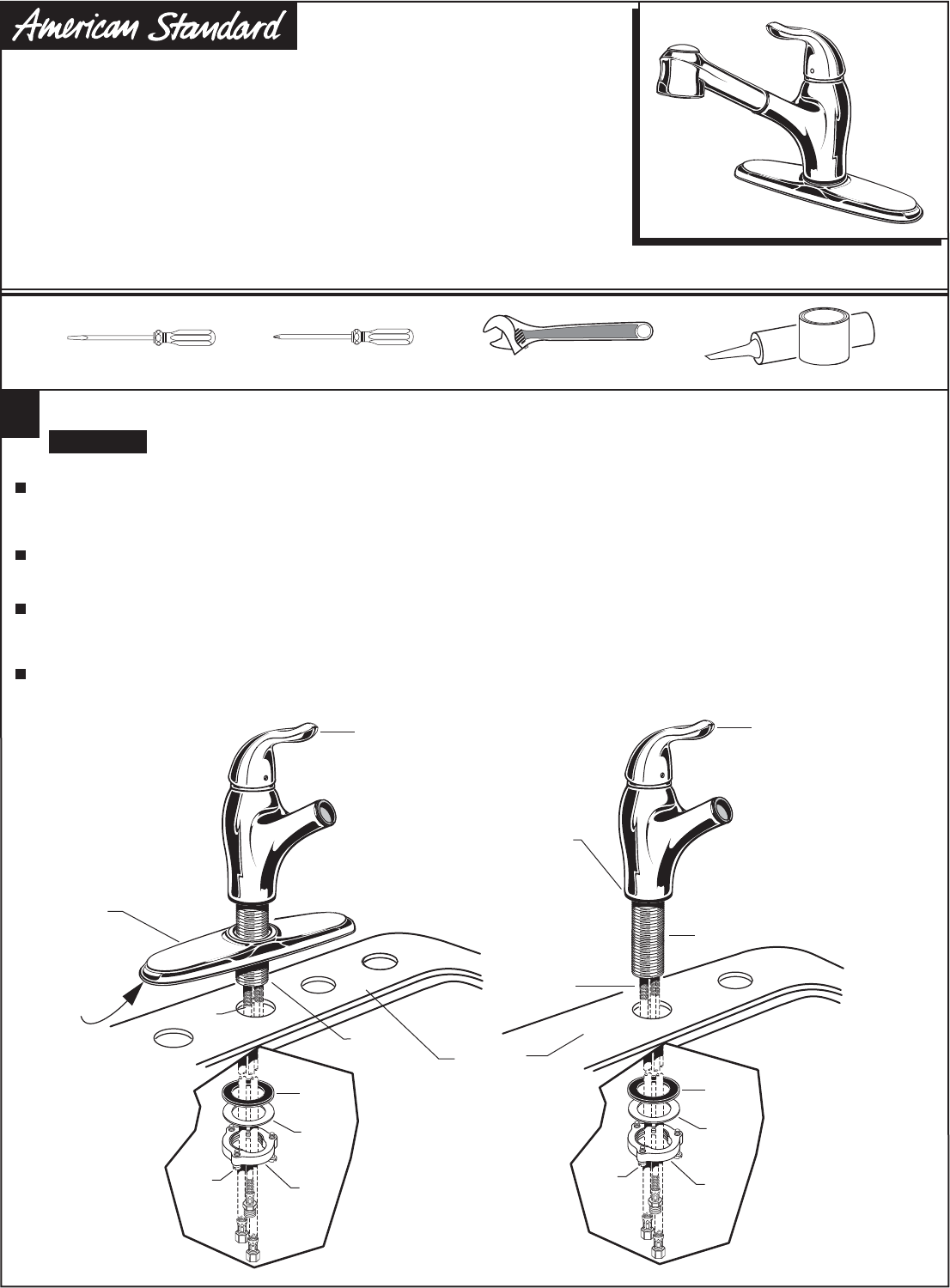 American Standard