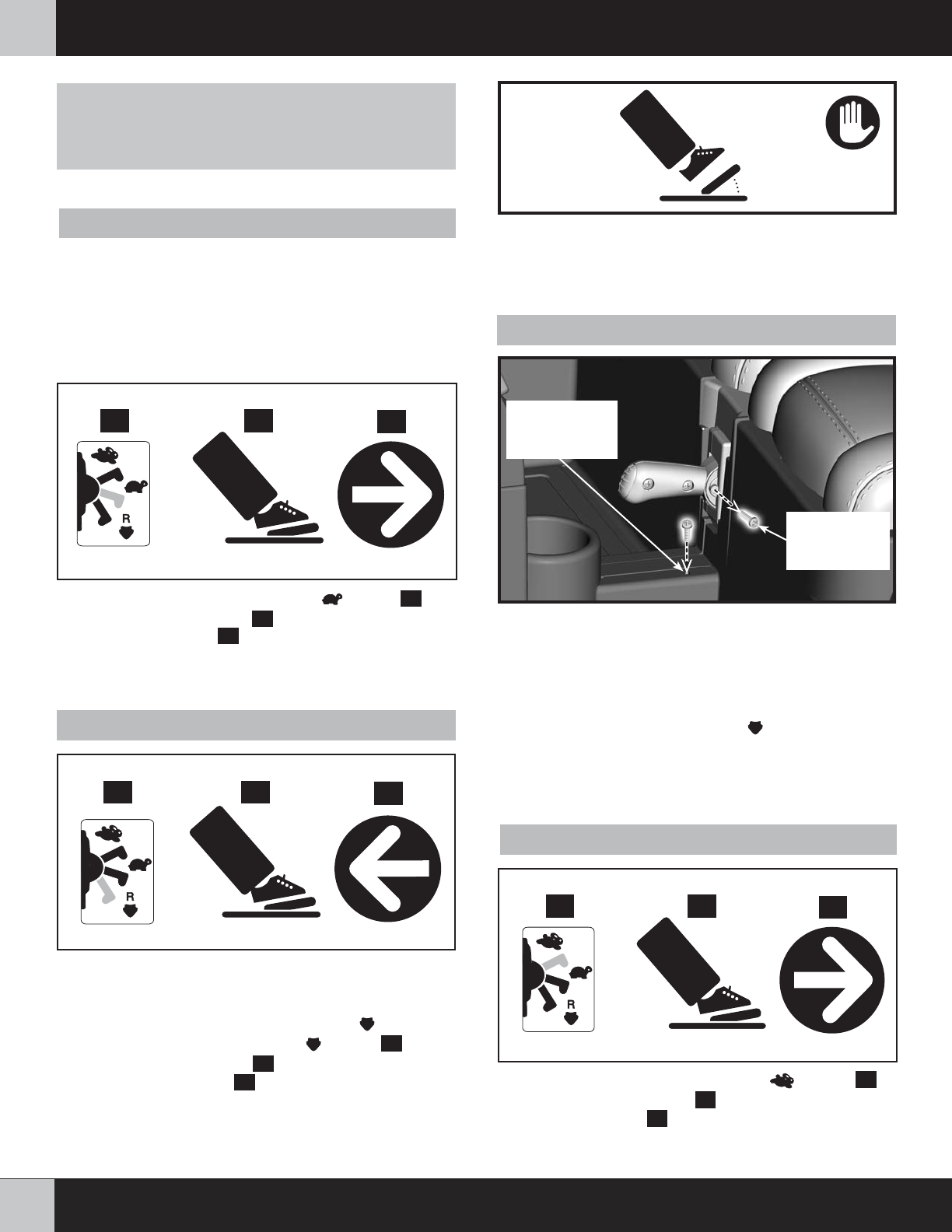 R

R

R