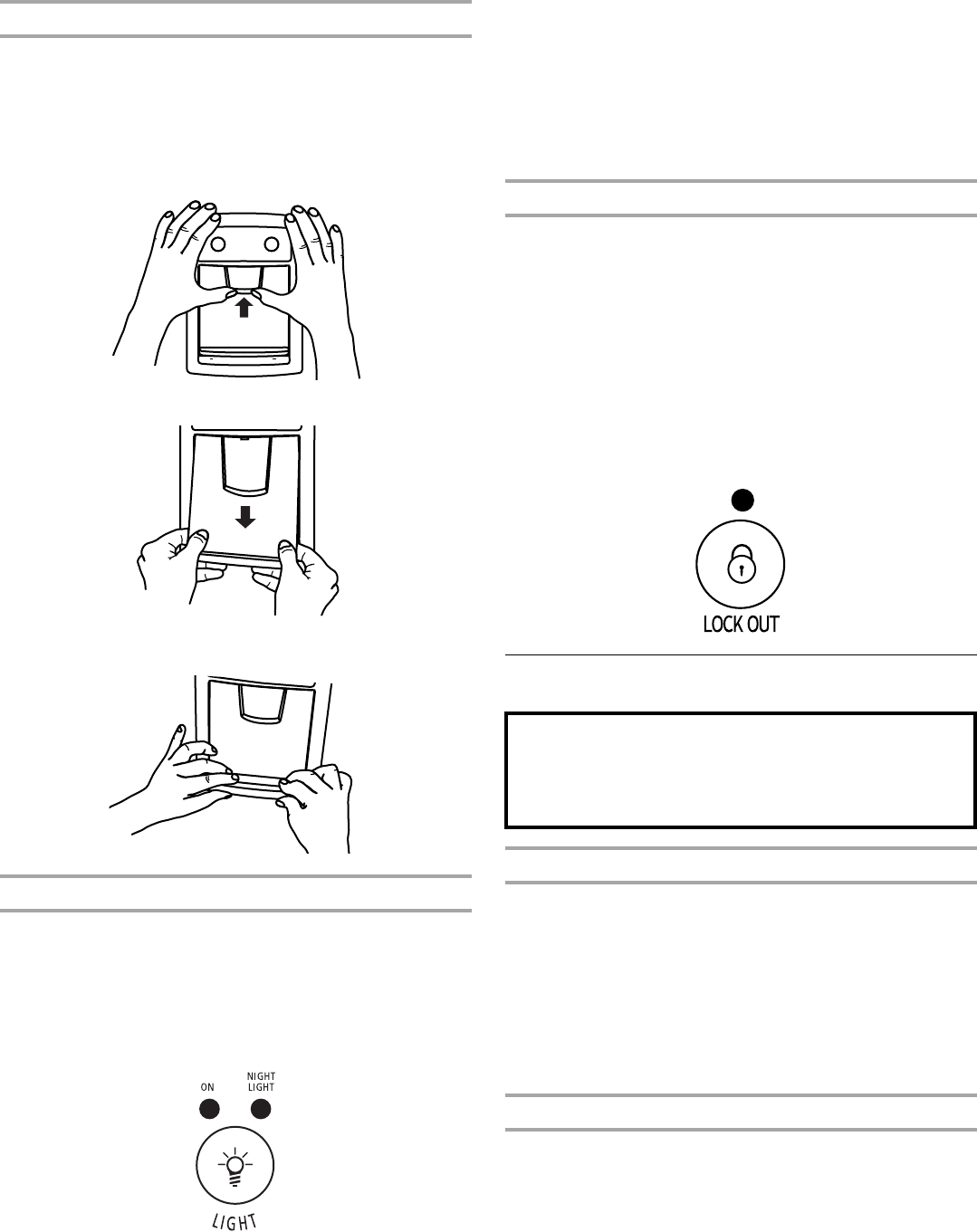 LOCK OUT

ON

NIGHT LIGHT

LIGHT