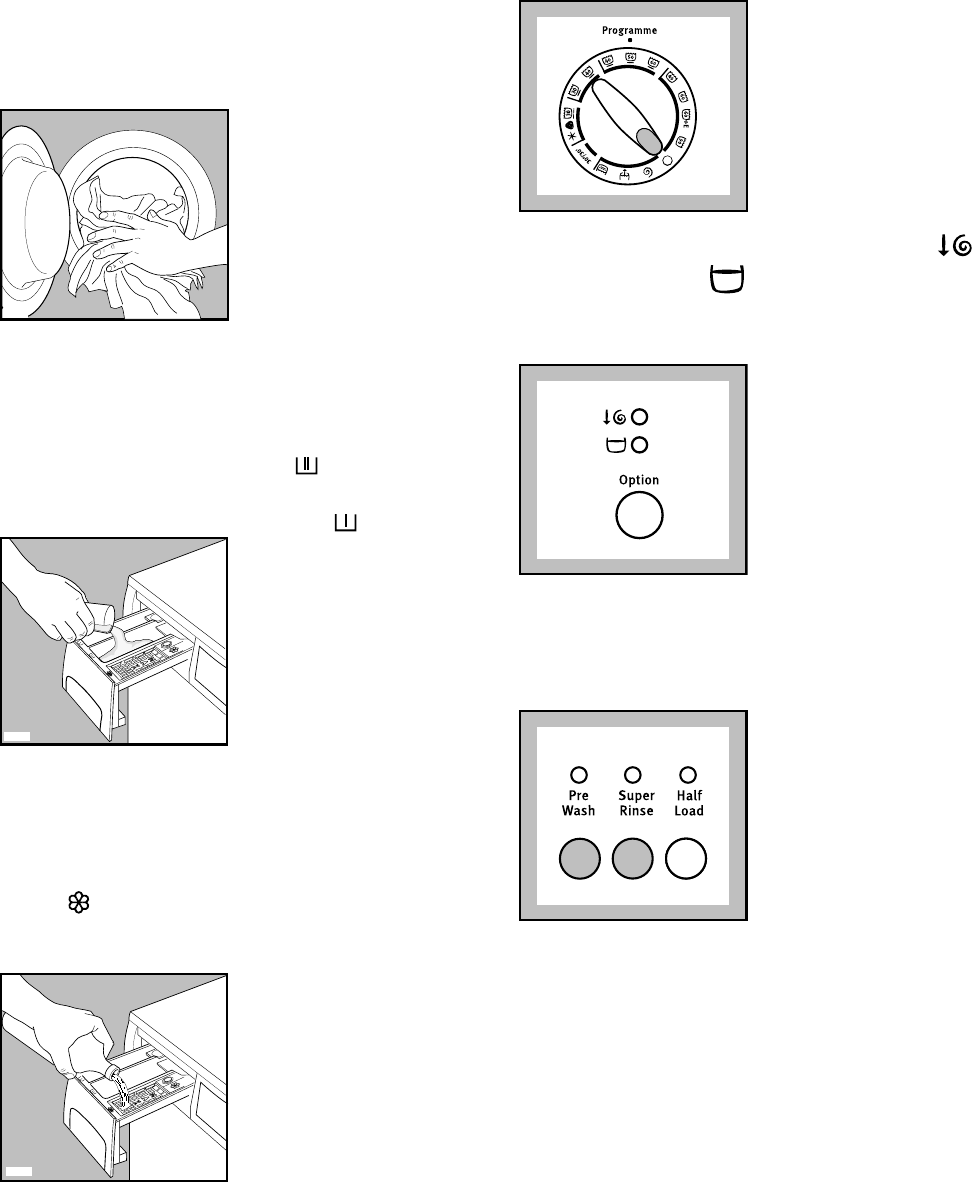 Programme

Option

Pre Wash

Super Rinse

Half Load