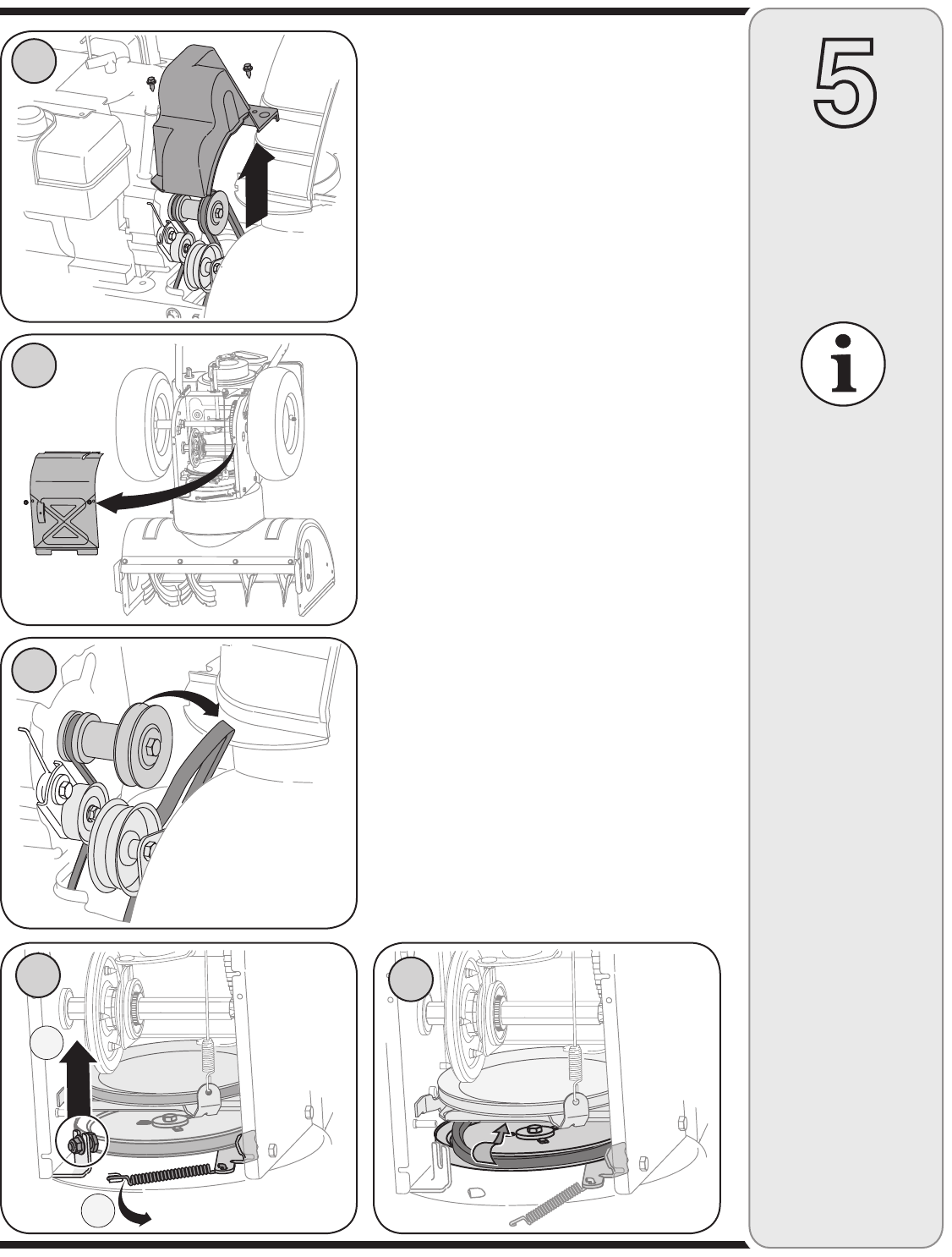 5

i