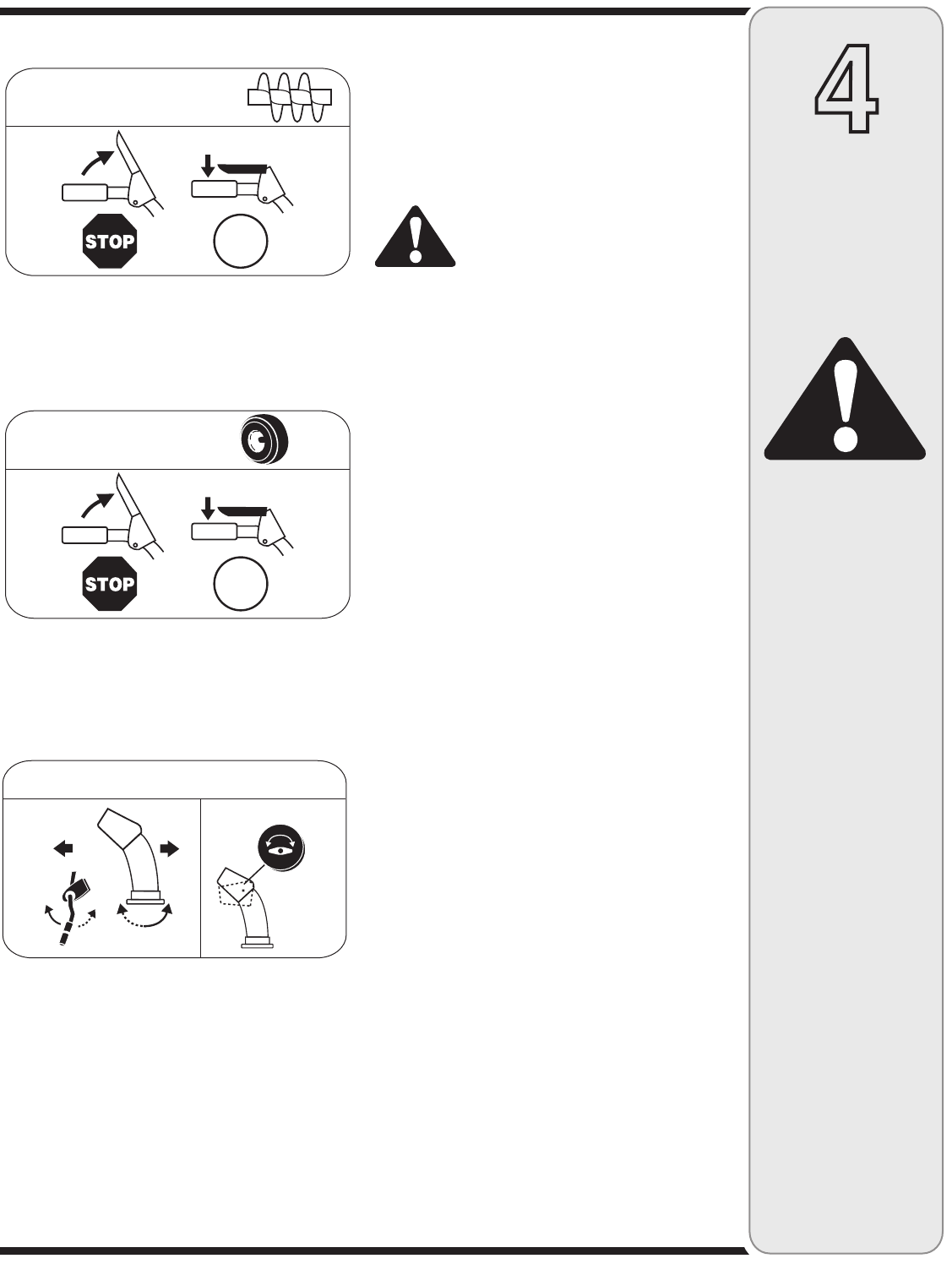 4

STOP

STOP