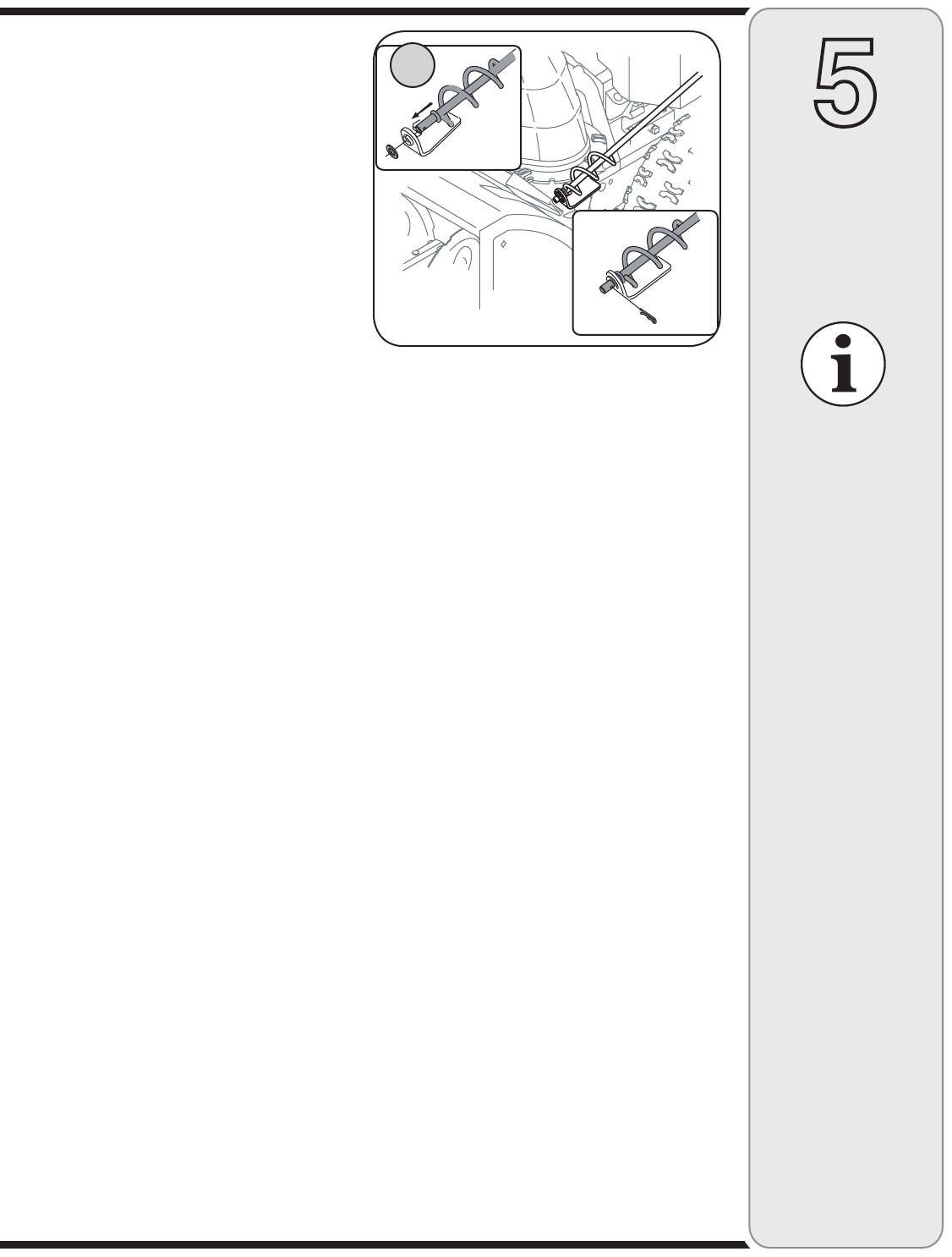 5

i