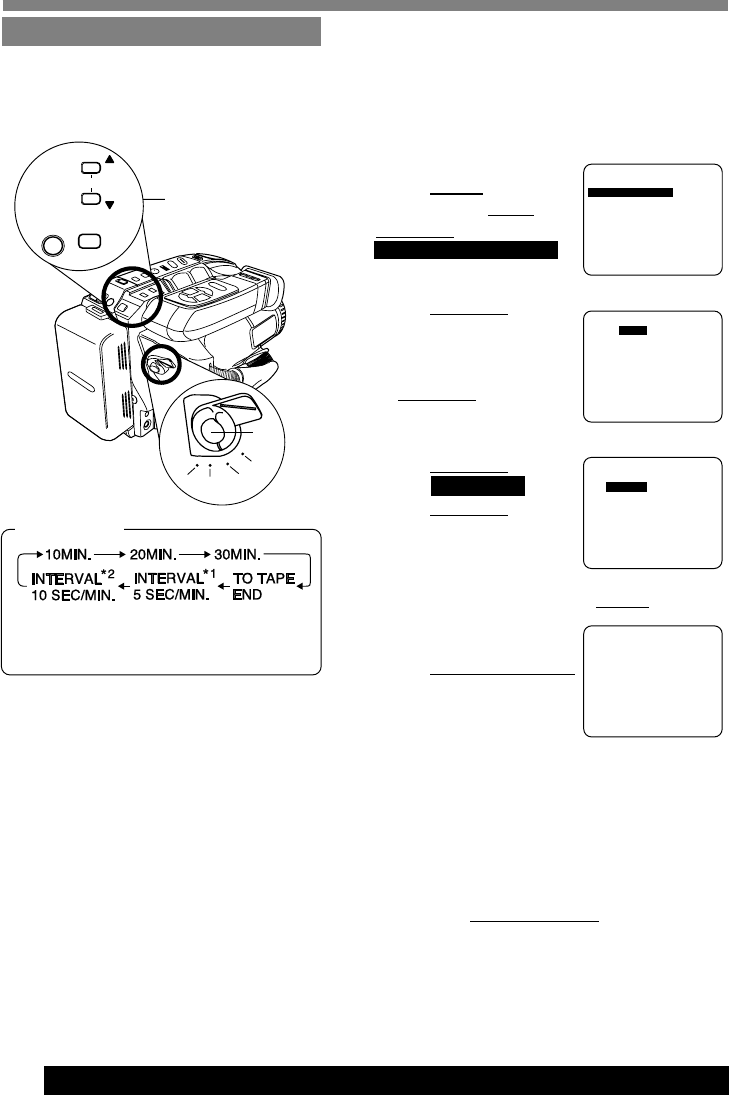 10MIN. → 20MIN. → 30MIN.
INTERVAL$^{*2}$ 10 SEC/MIN. ← INTERVAL$^{*1}$ 5 SEC/MIN. ← TO TAPE END