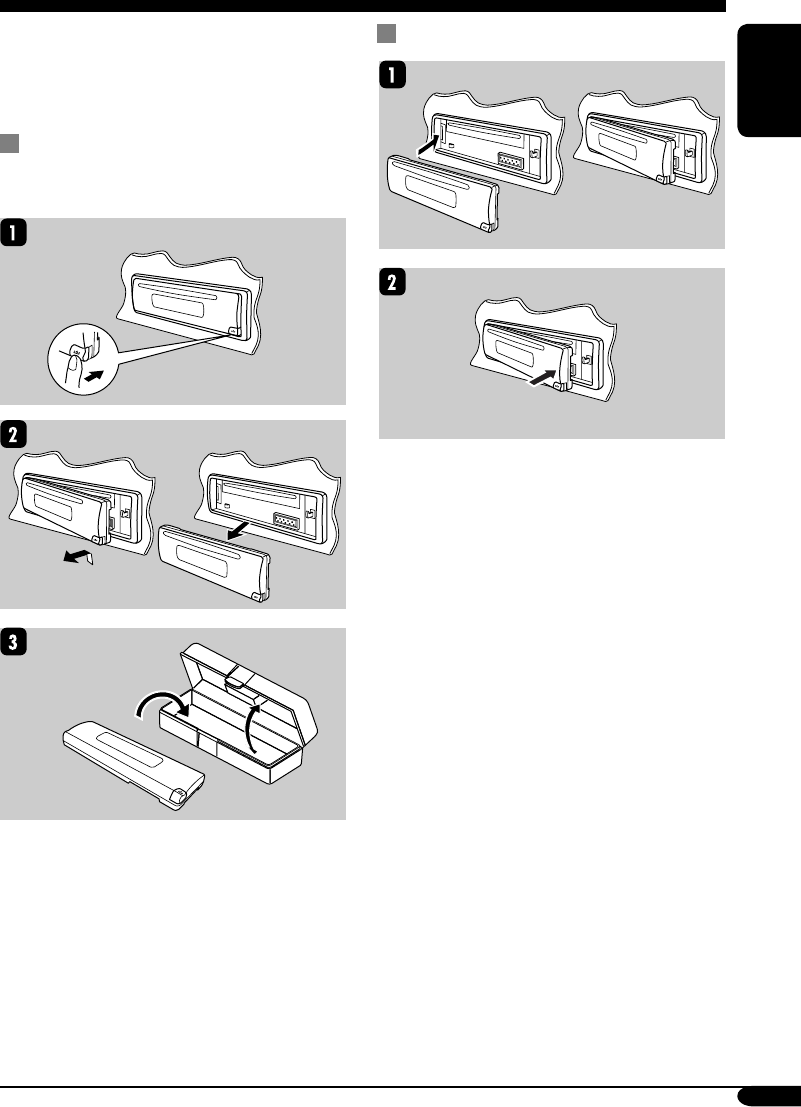 1

2

3

1

2