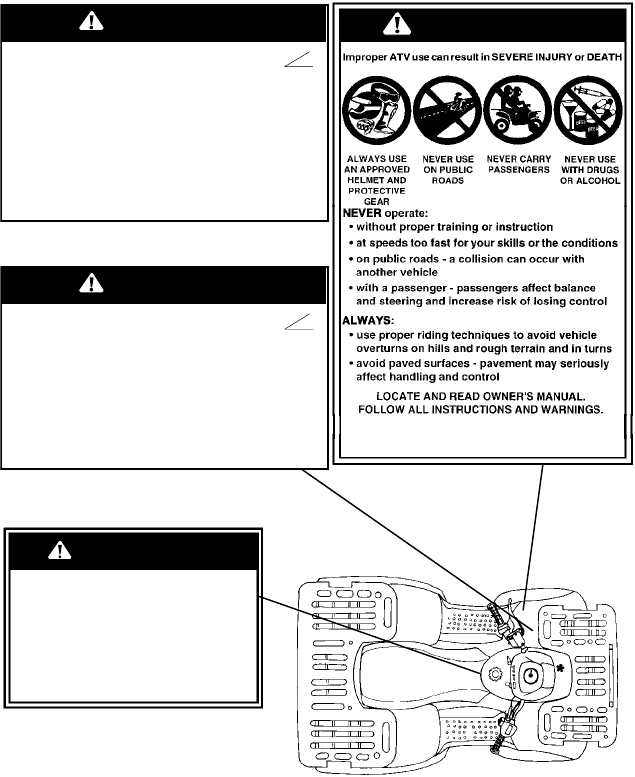 Improper ATV use can result in SEVERE INJURY or DEATH

ALWAYS USE AN APPROVED HELMET AND PROTECTIVE GEAR

NEVER USE ON PUBLIC ROADS

NEVER CARRY PASSENGERS

NEVER USE WITH DRUGS OR ALCOHOL

NEVER operate:
• without proper training or instruction
• at speeds too fast for your skills or the conditions
• on public roads - a collision can occur with another vehicle
• with a passenger - passengers affect balance and steering and increase risk of losing control

ALWAYS:
• use proper riding techniques to avoid vehicle overturns on hills and rough terrain and in turns
• avoid paved surfaces - pavement may seriously affect handling and control

LOCATE AND READ OWNER'S MANUAL.
FOLLOW ALL INSTRUCTIONS AND WARNINGS.