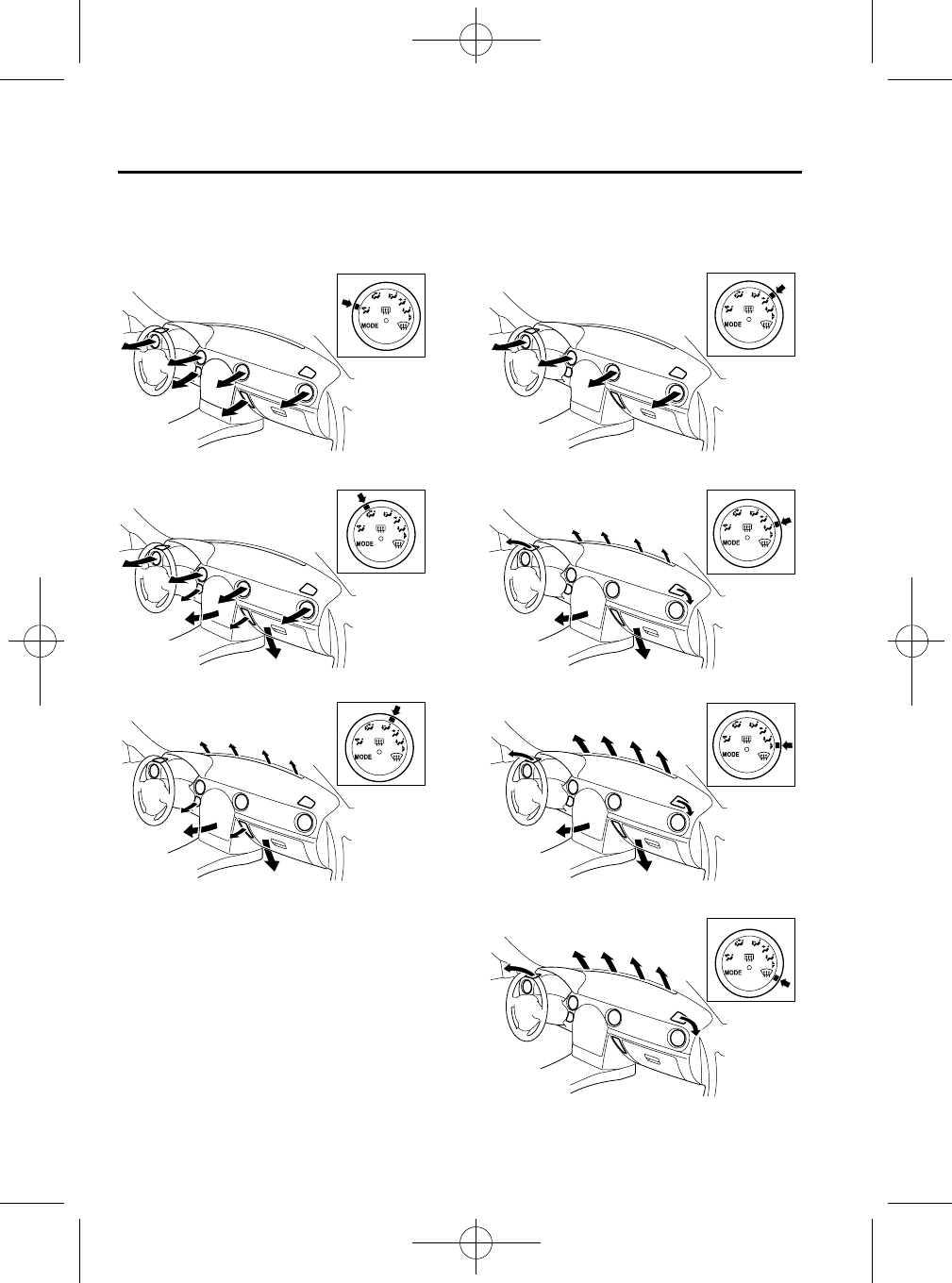 MODE

MODE

MODE

MODE

MODE

MODE

MODE