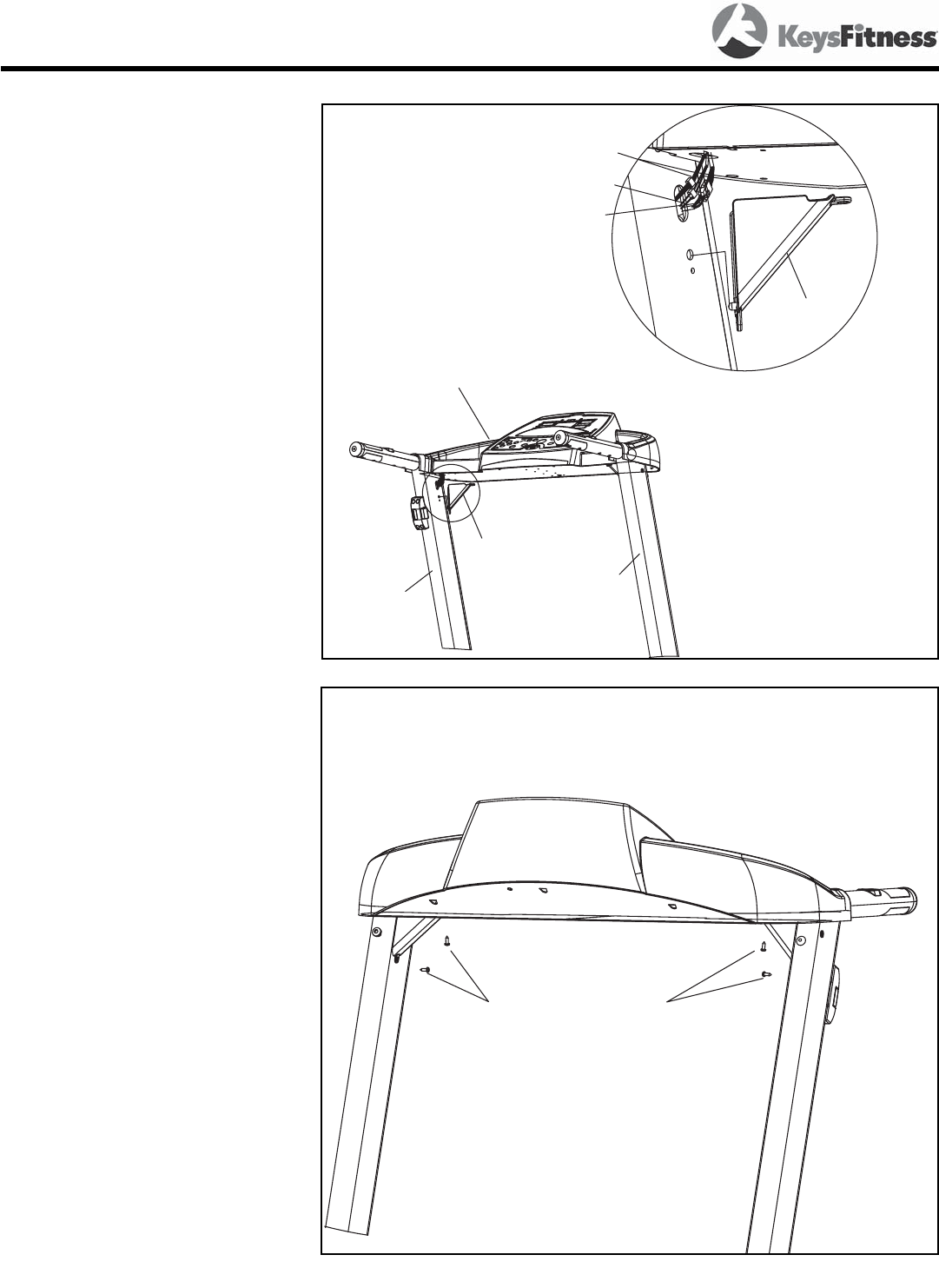 KeysFitness