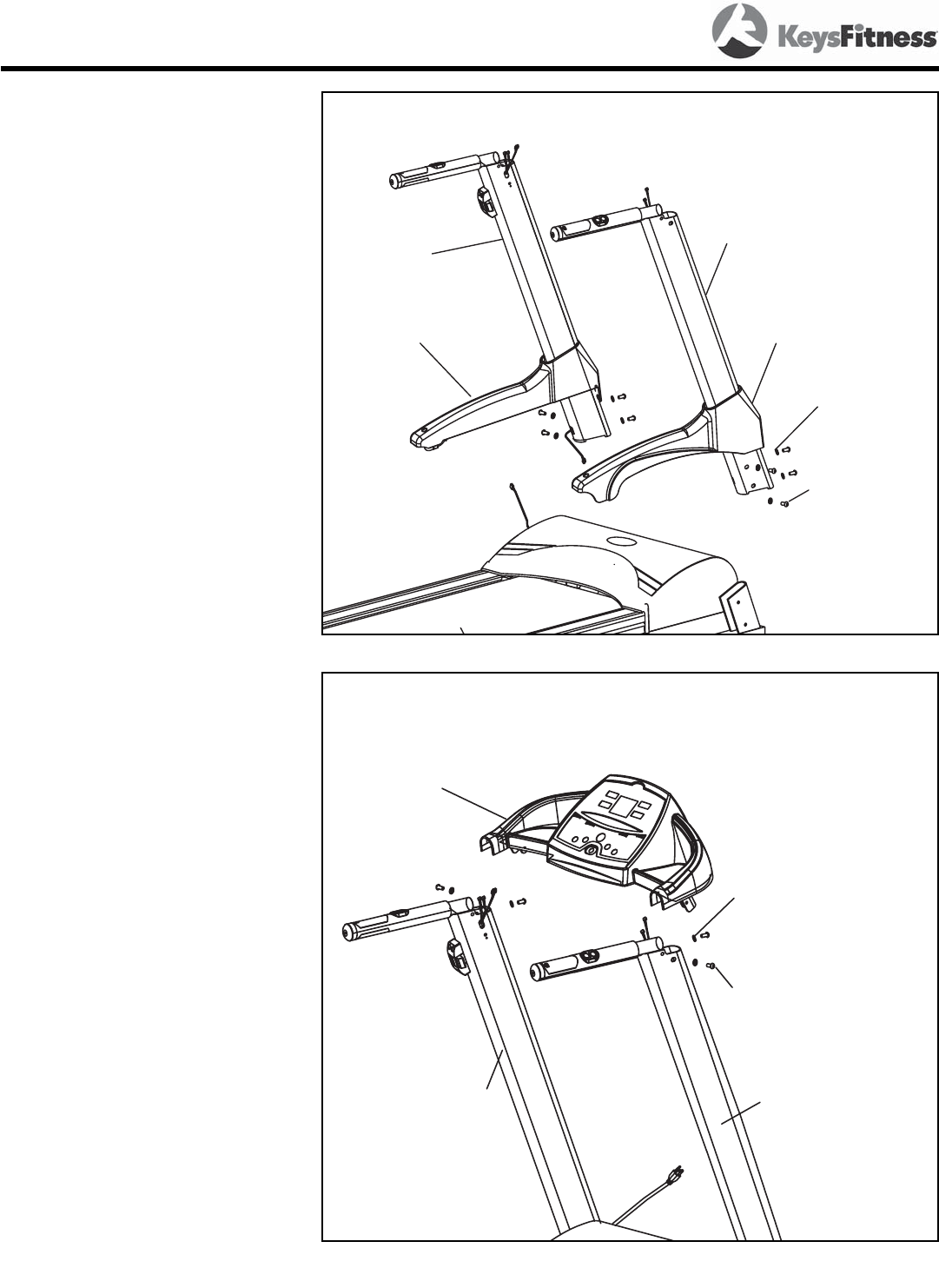 KeysFitness