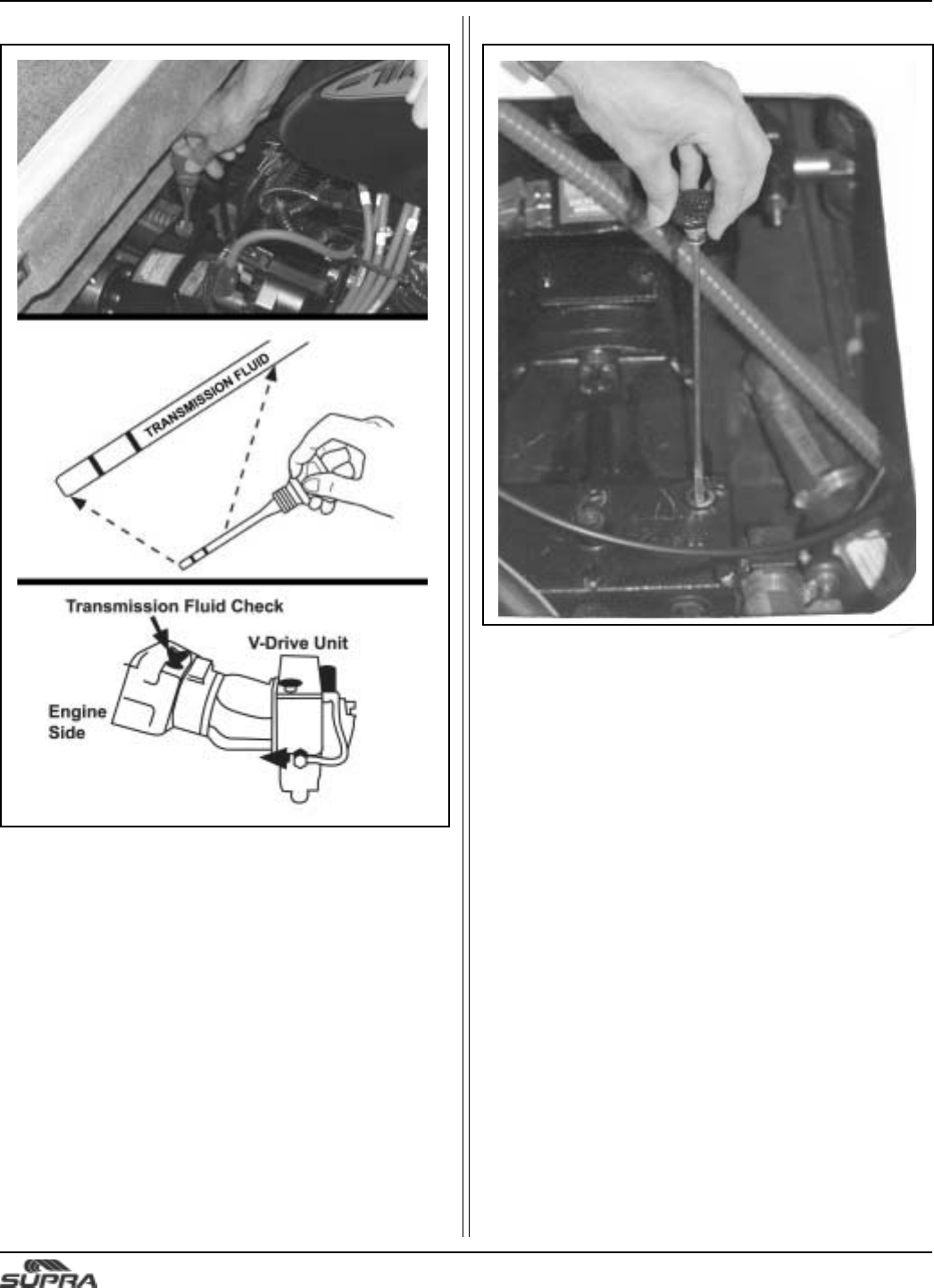 TRANSMISSION FLUID

Transmission Fluid Check

V-Drive Unit

Engine Side

SUPRA