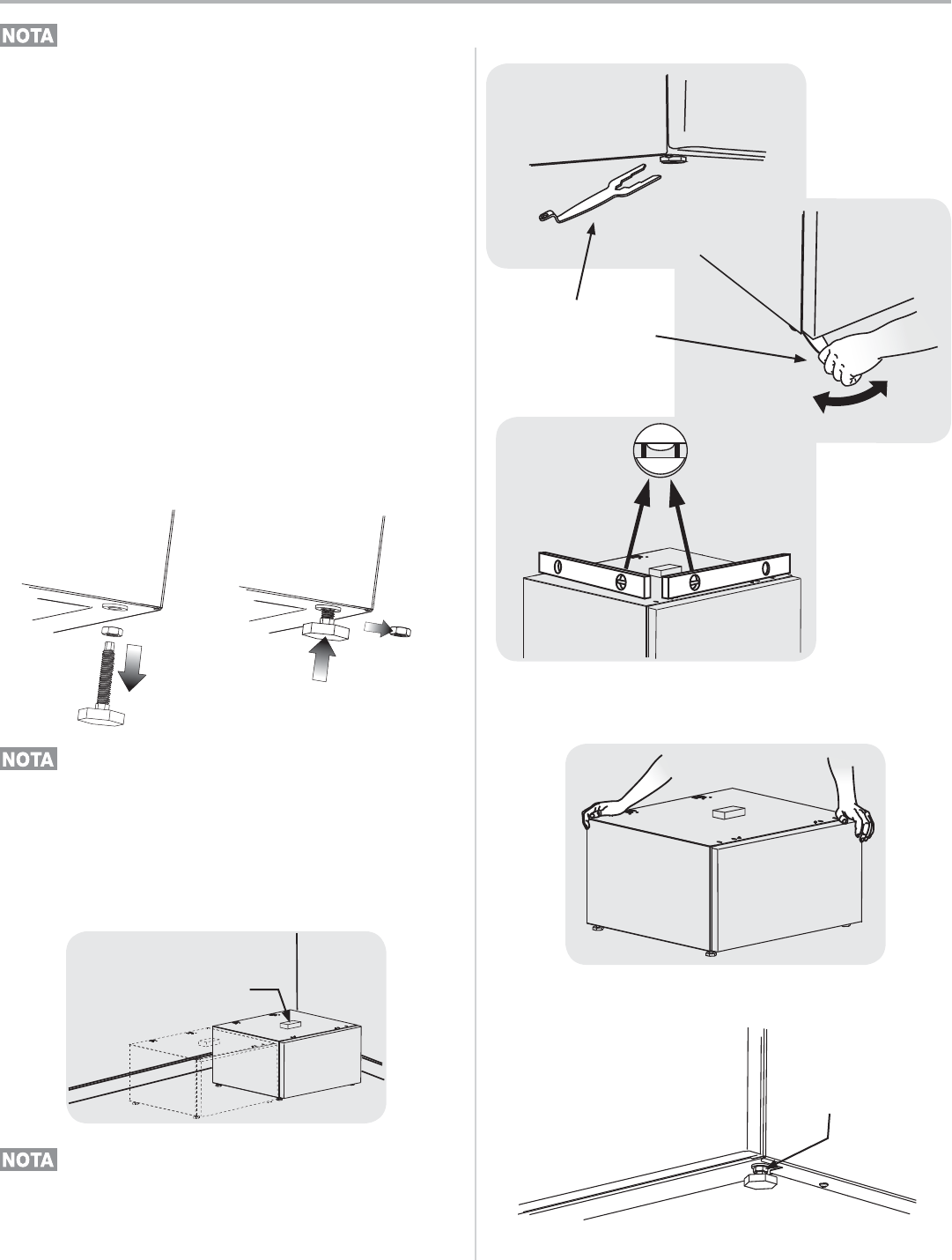 NOTA

NOTA

NOTA