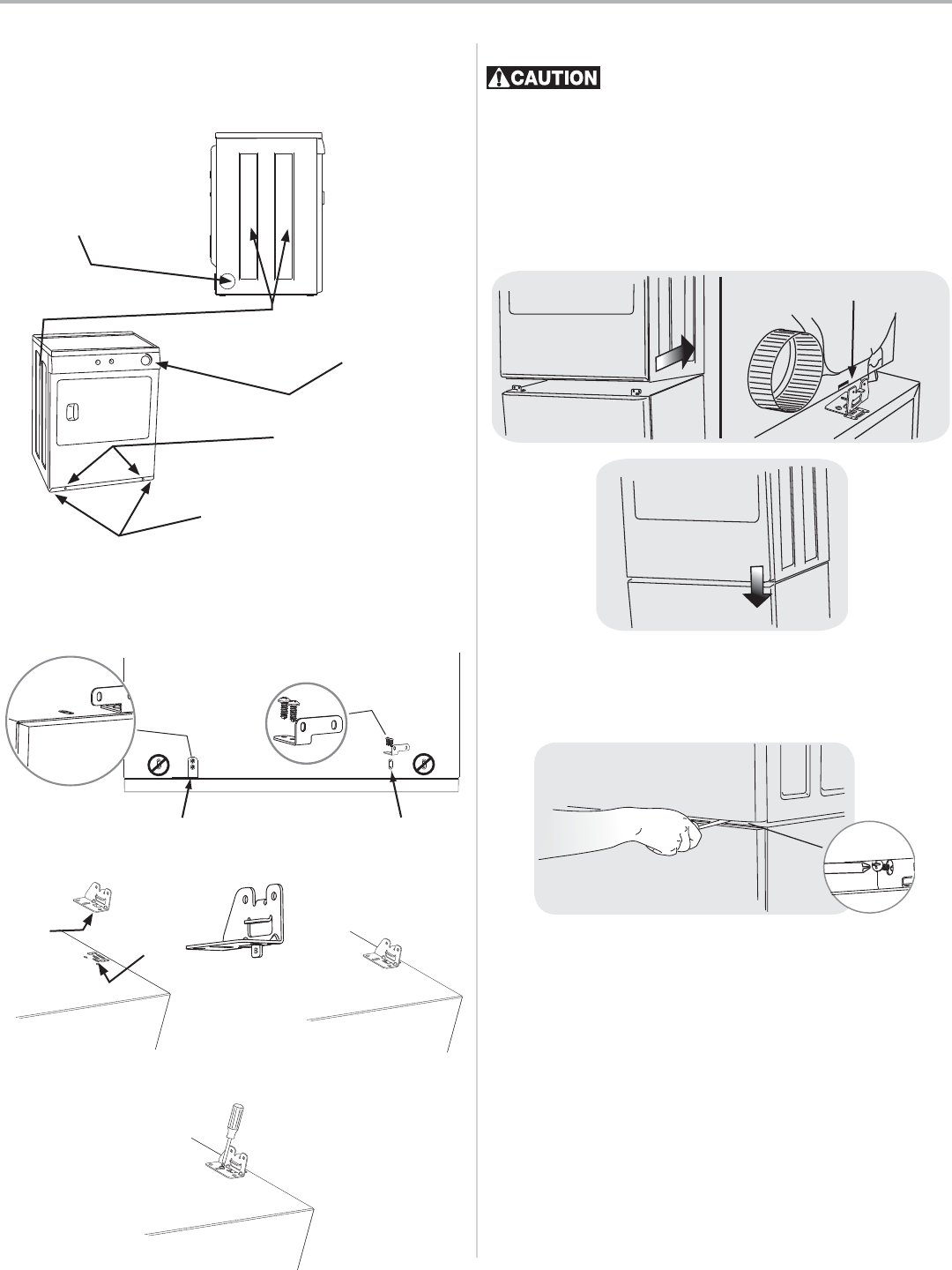 CAUTION