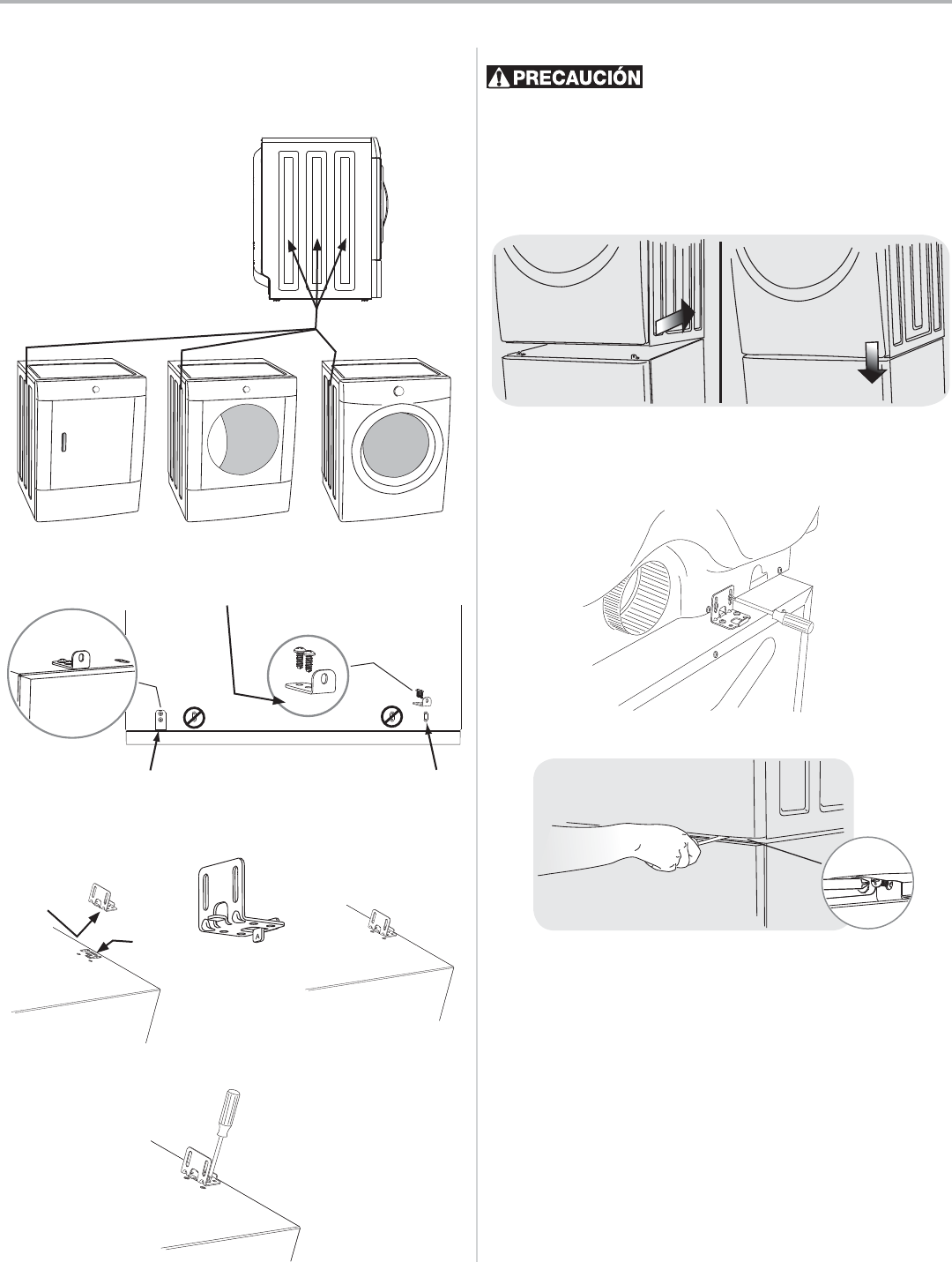 PRECAUCIÓN