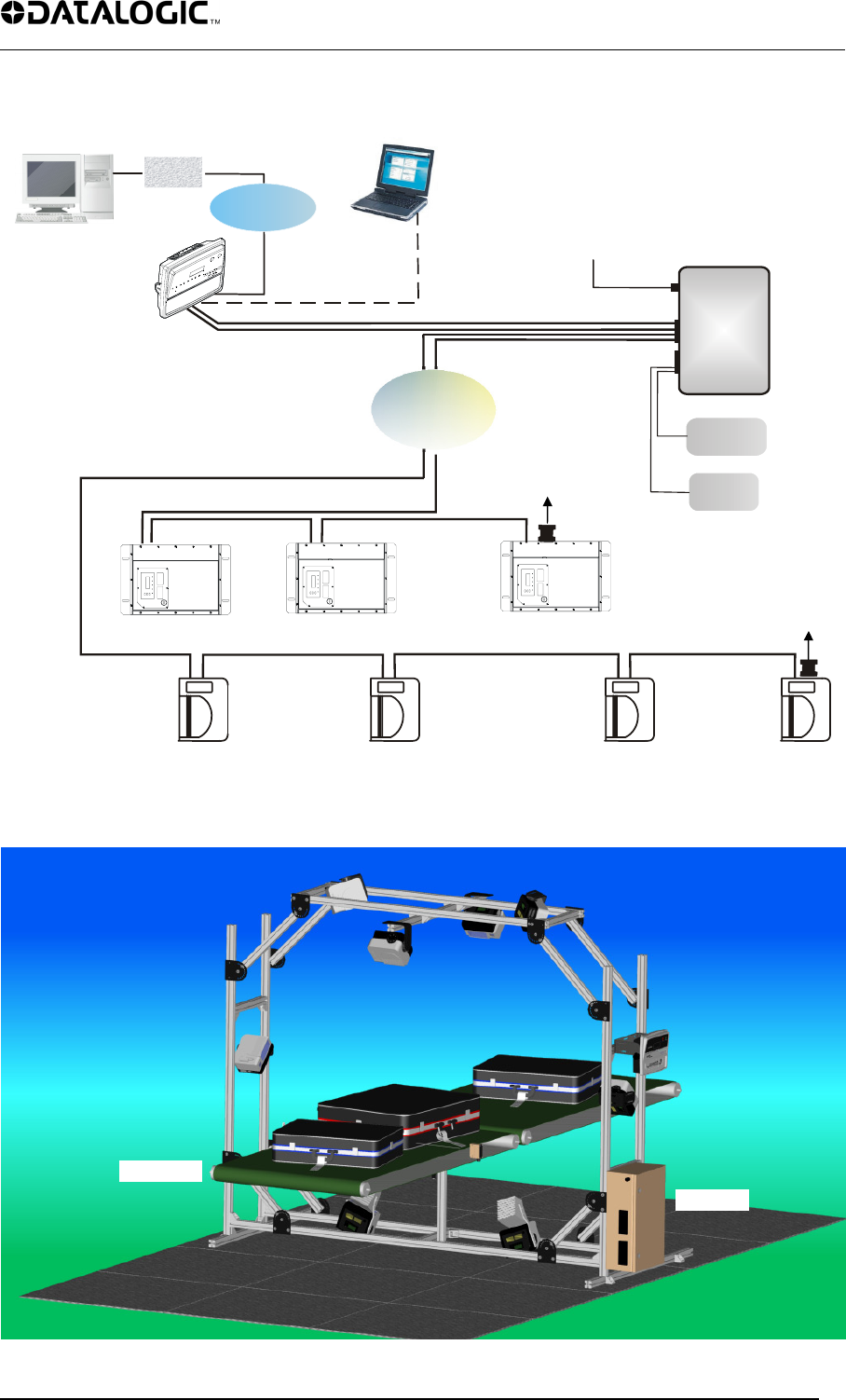 DATALOGIC™