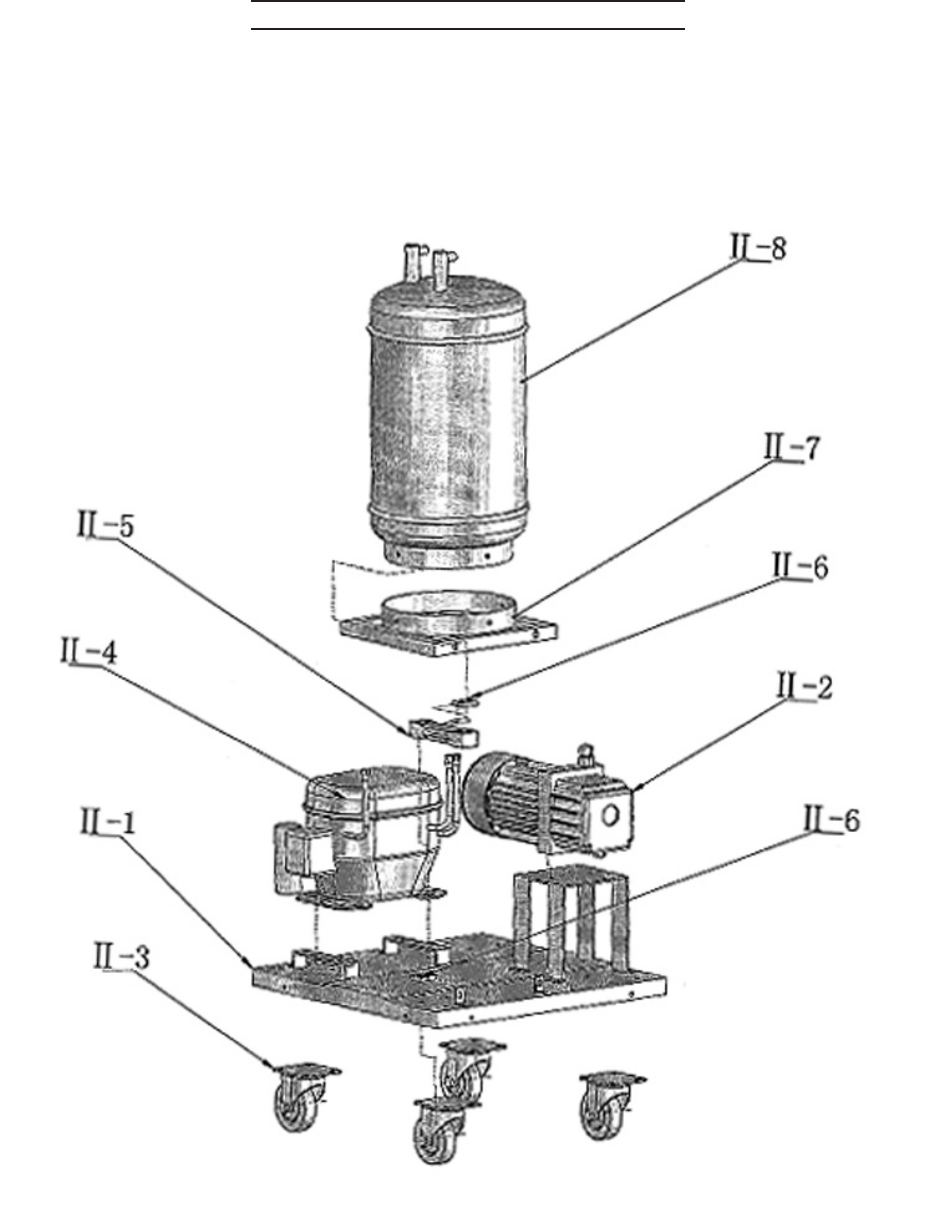 II-8

II-7

II-5

II-6

II-4

II-2

II-1

II-6

II-3