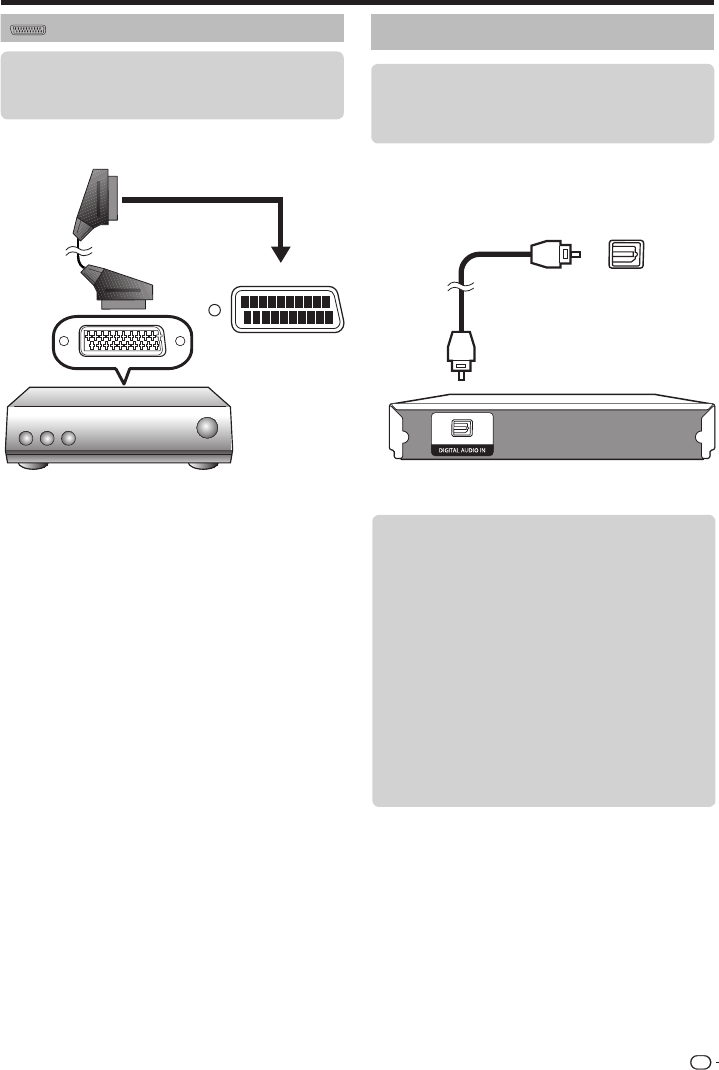 DIGITAL AUDIO IN