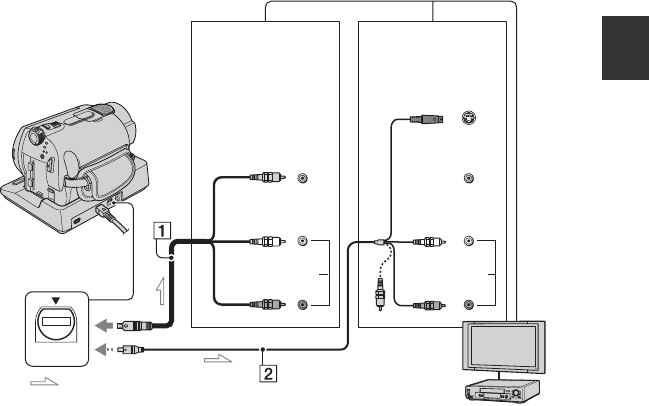 1
2