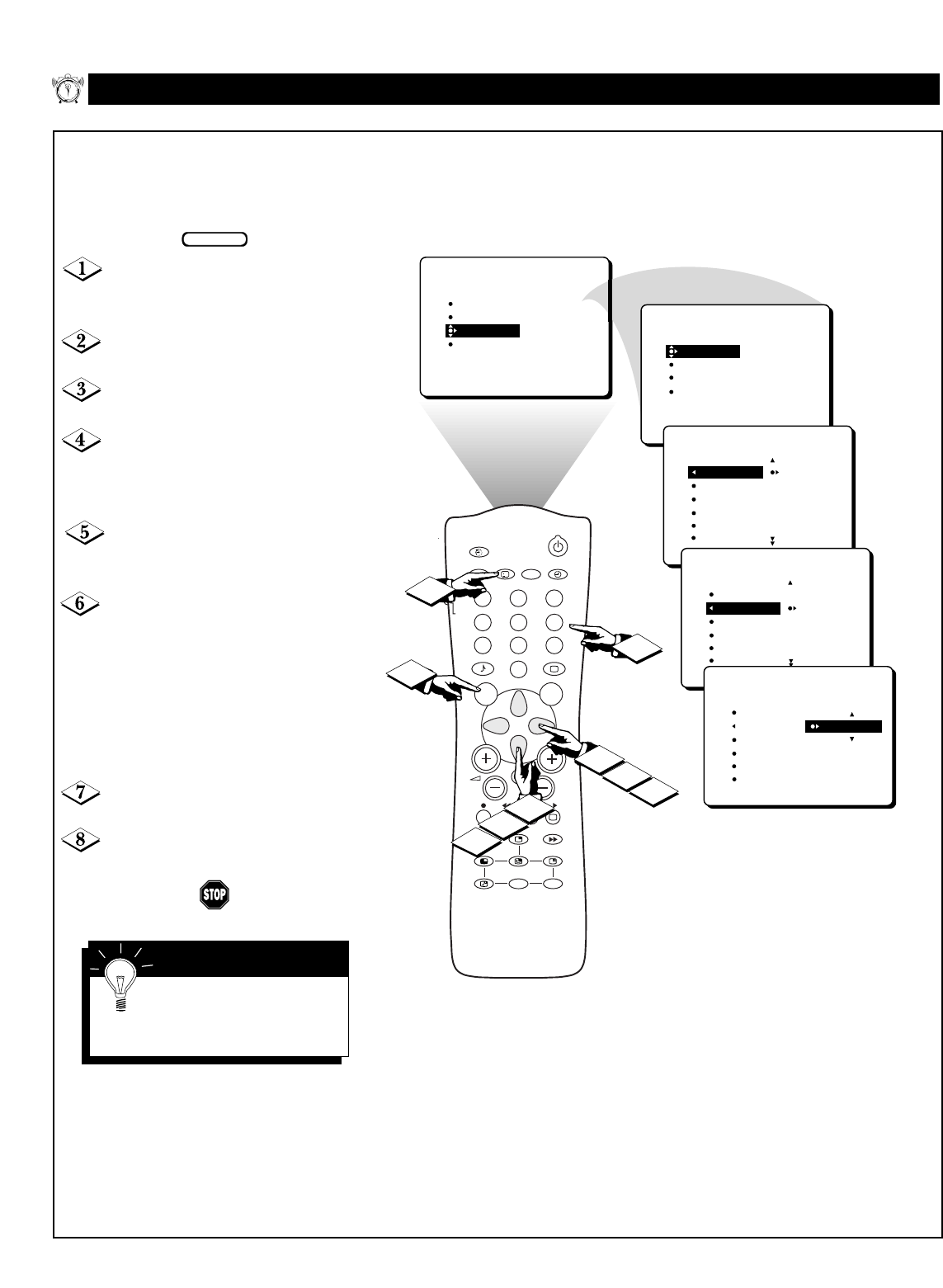 1

2

3

4

5

6

7

8

STOP