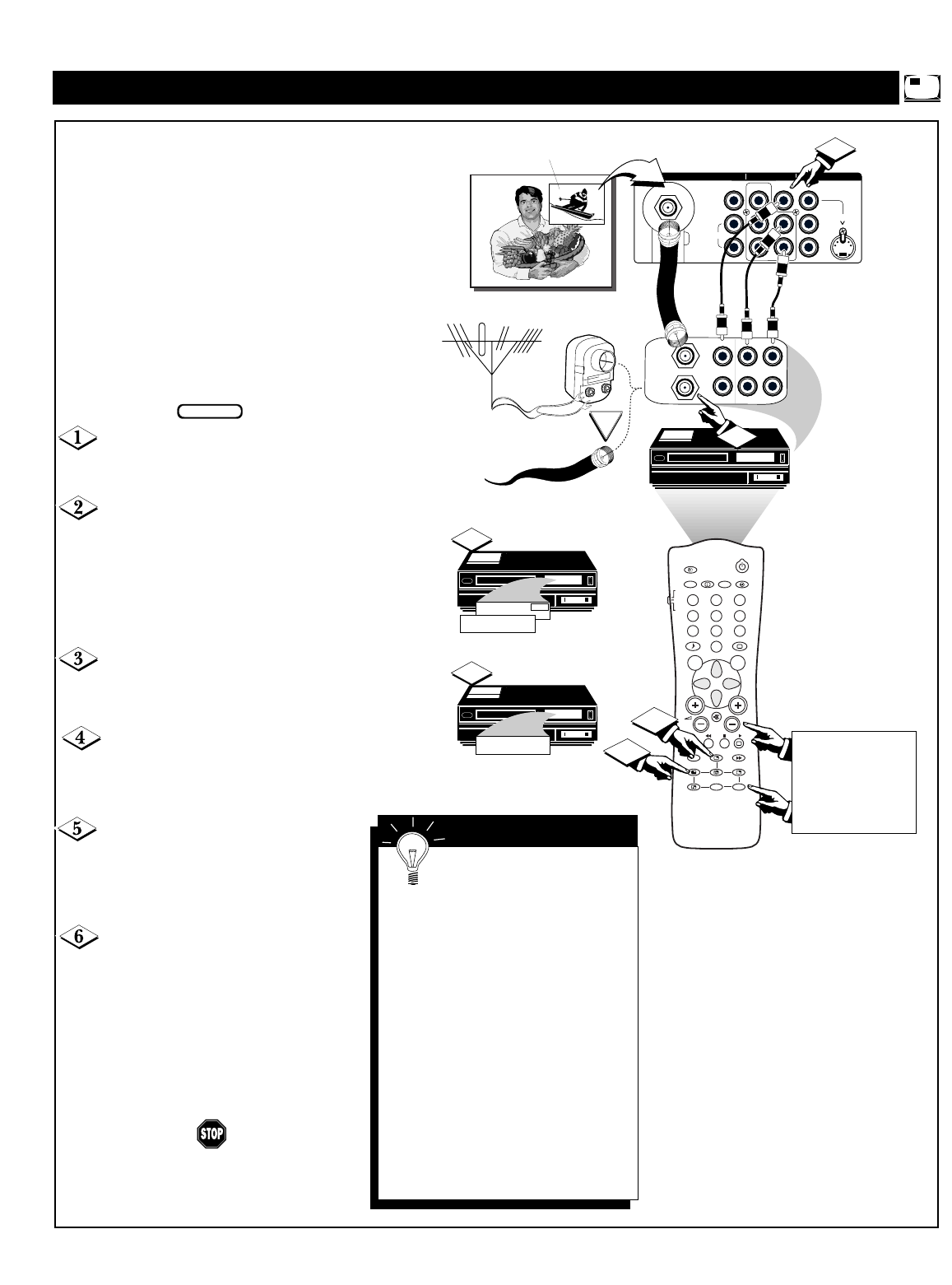 1

2

3

4

5

6

STOP